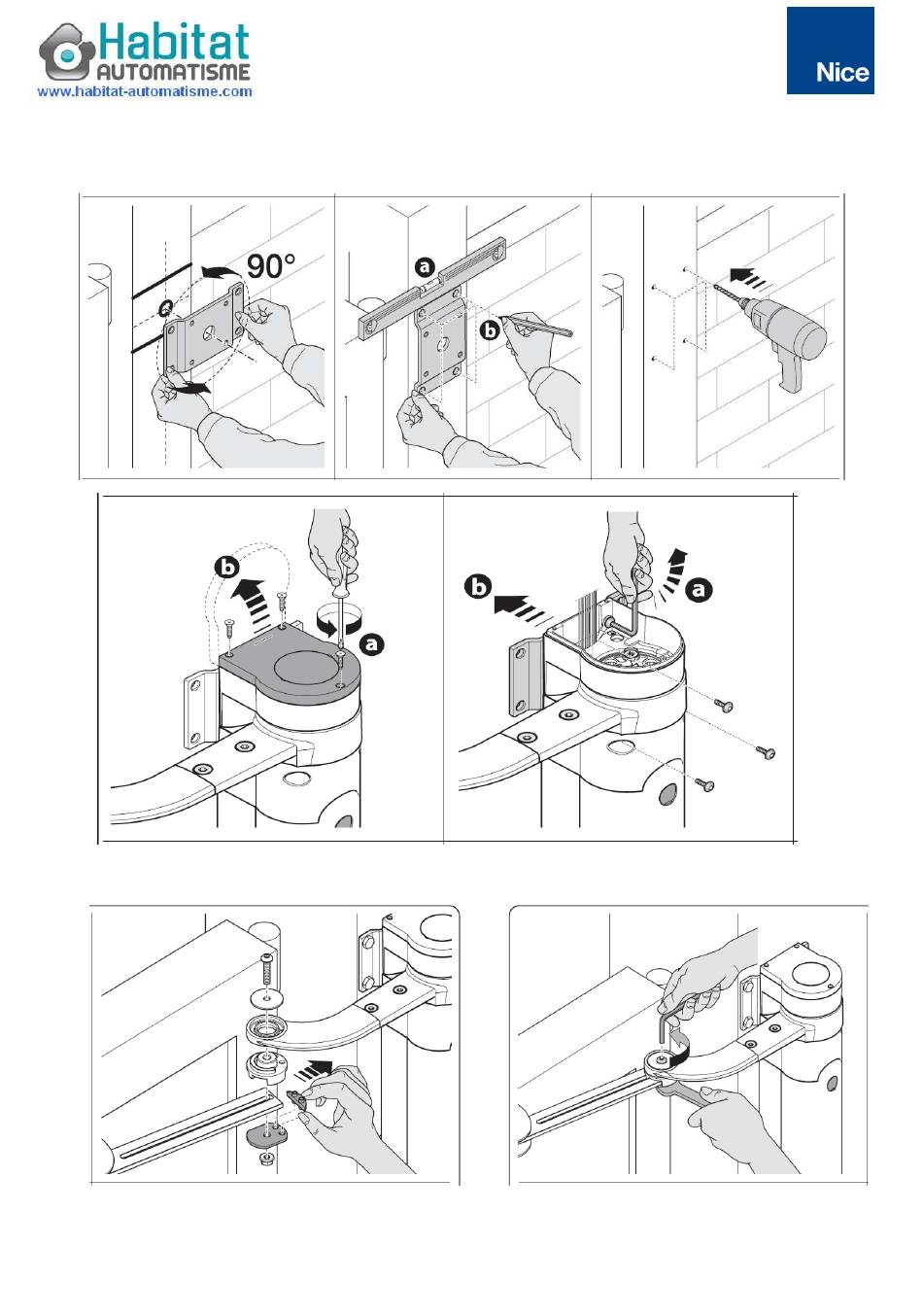 Habitat
AUTOMATISME
www.habitat-automatisme.com

Nice

90°

a

b

b

a

b

a