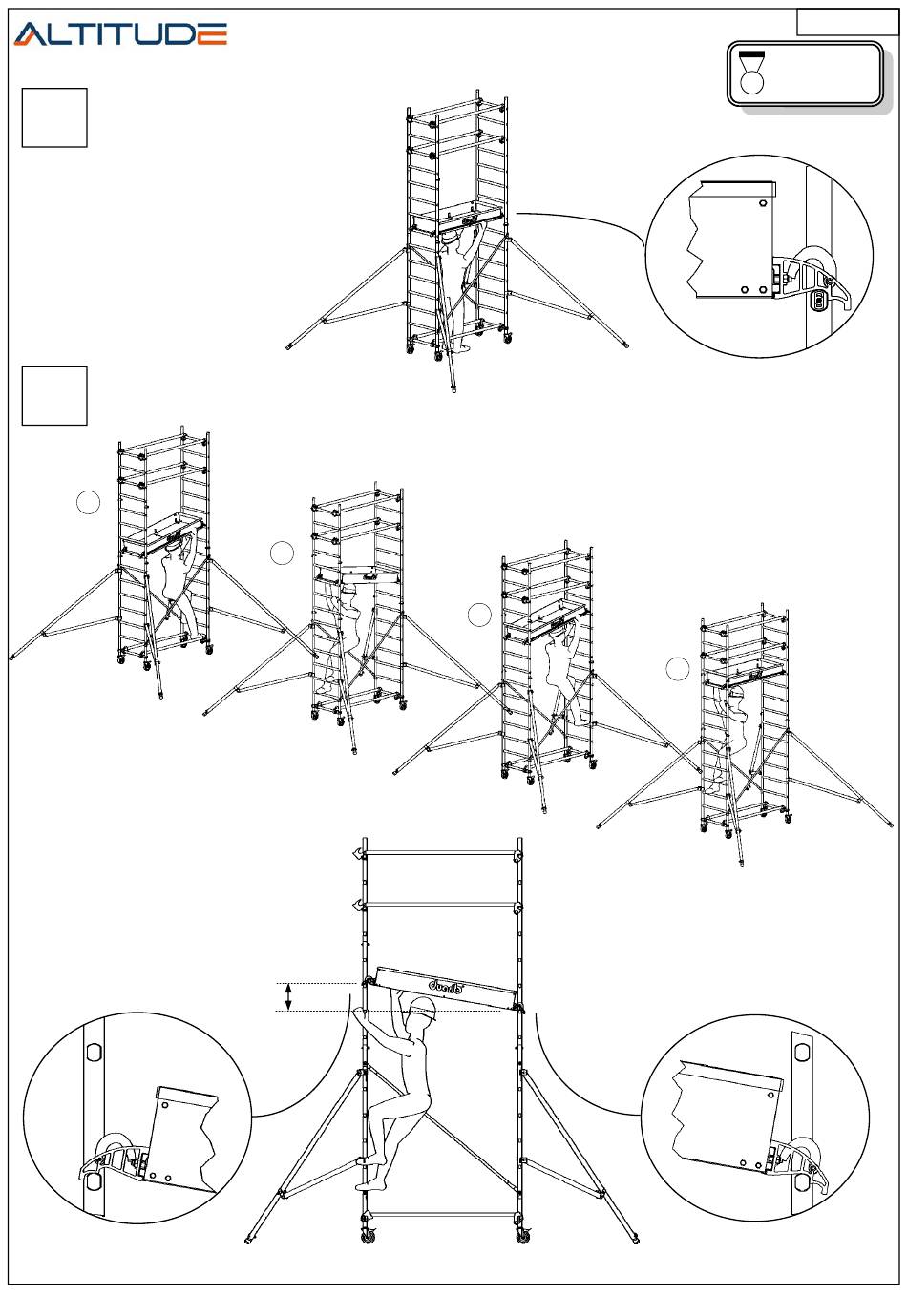 ALTITUDE

duarib