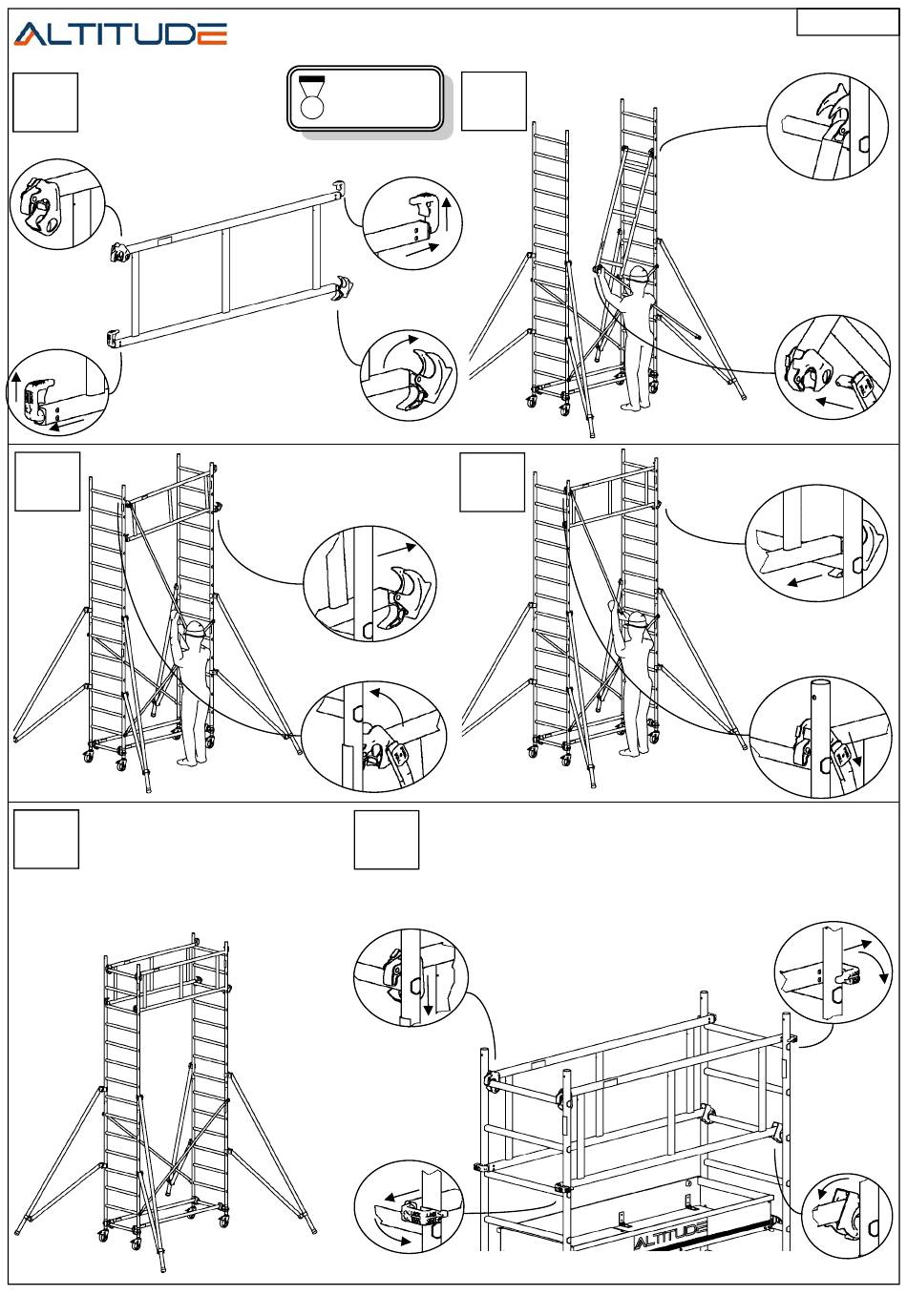 ALTITUDE

ALTITUDE