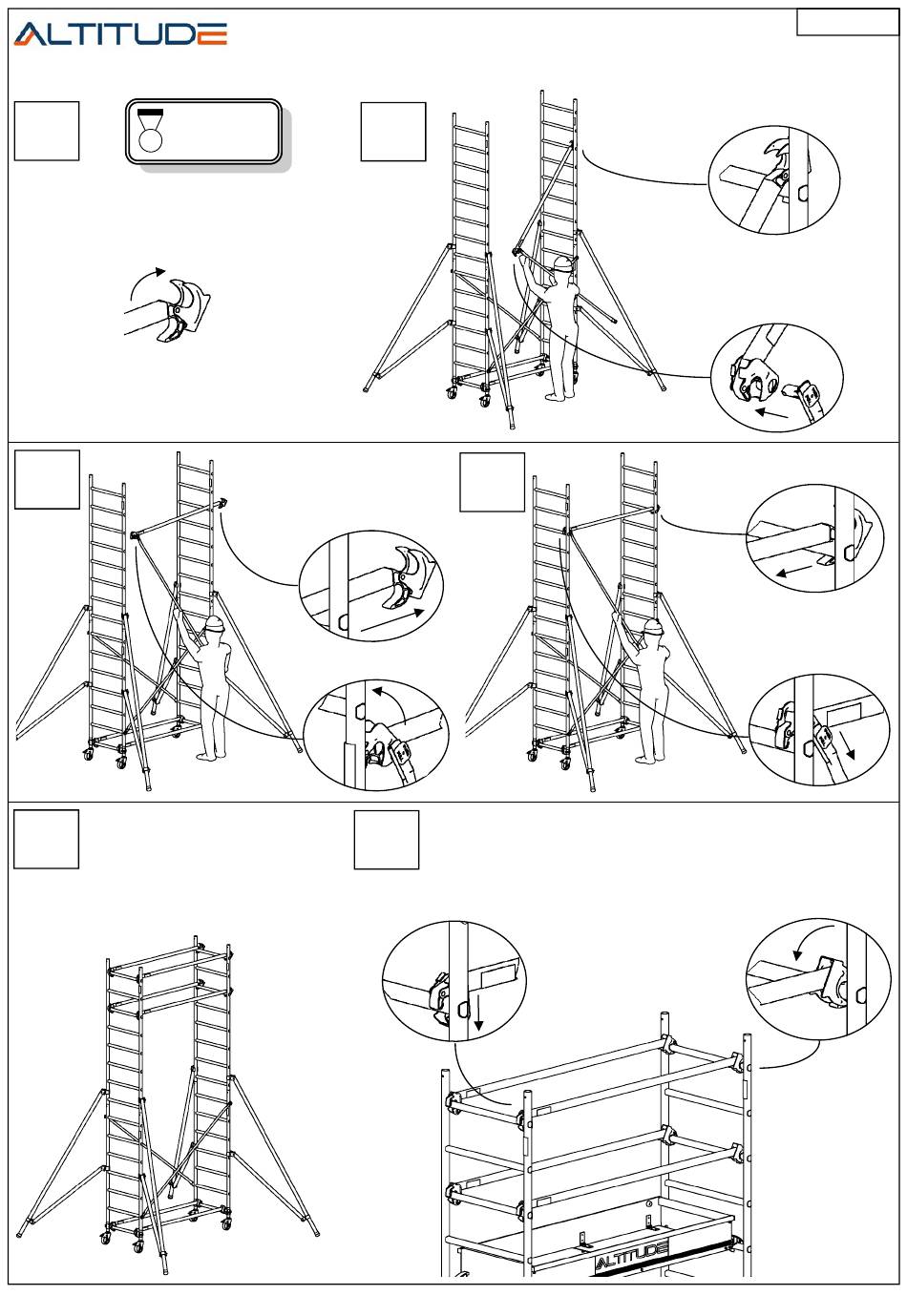 ALTITUDE

ALTITUDE