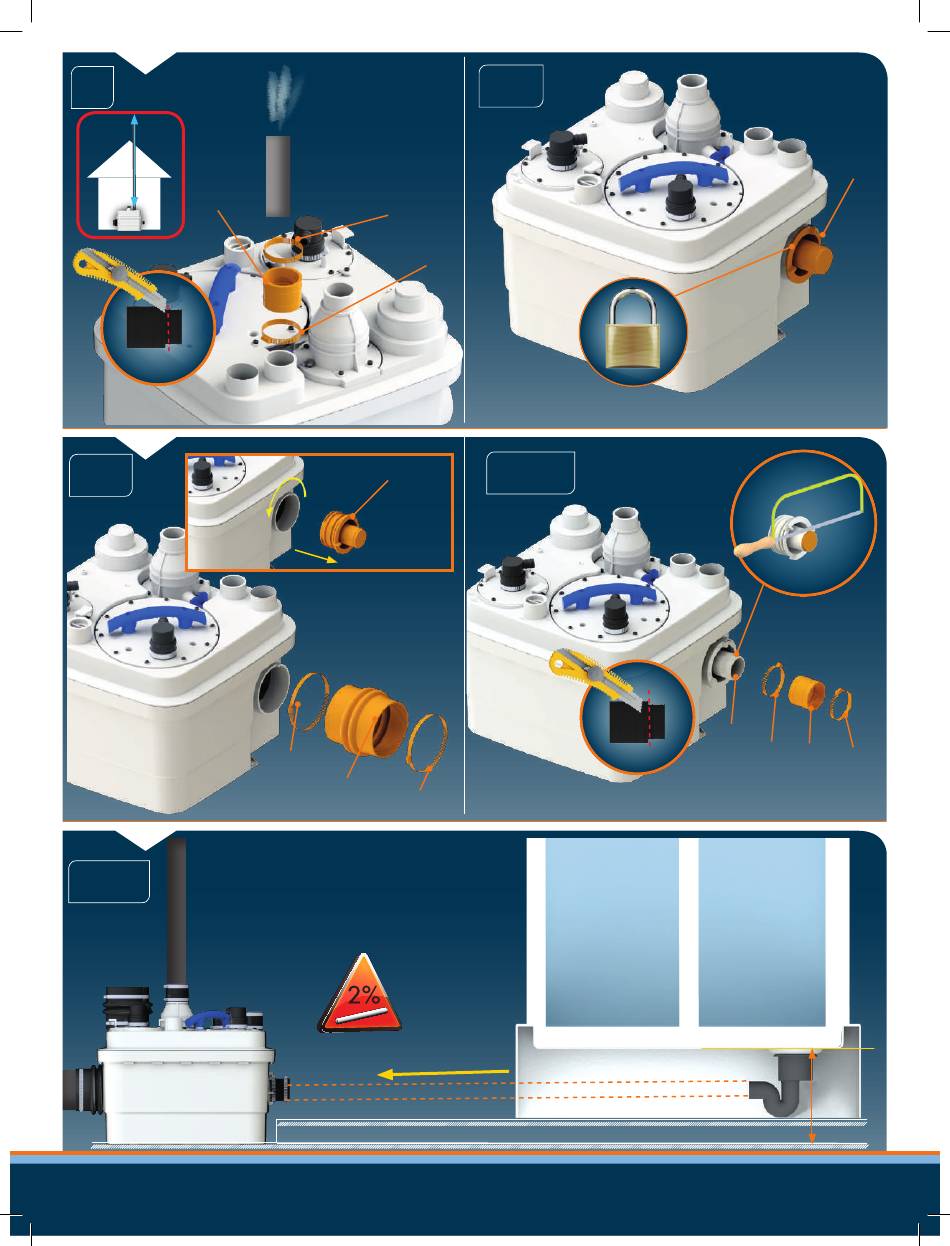 2%