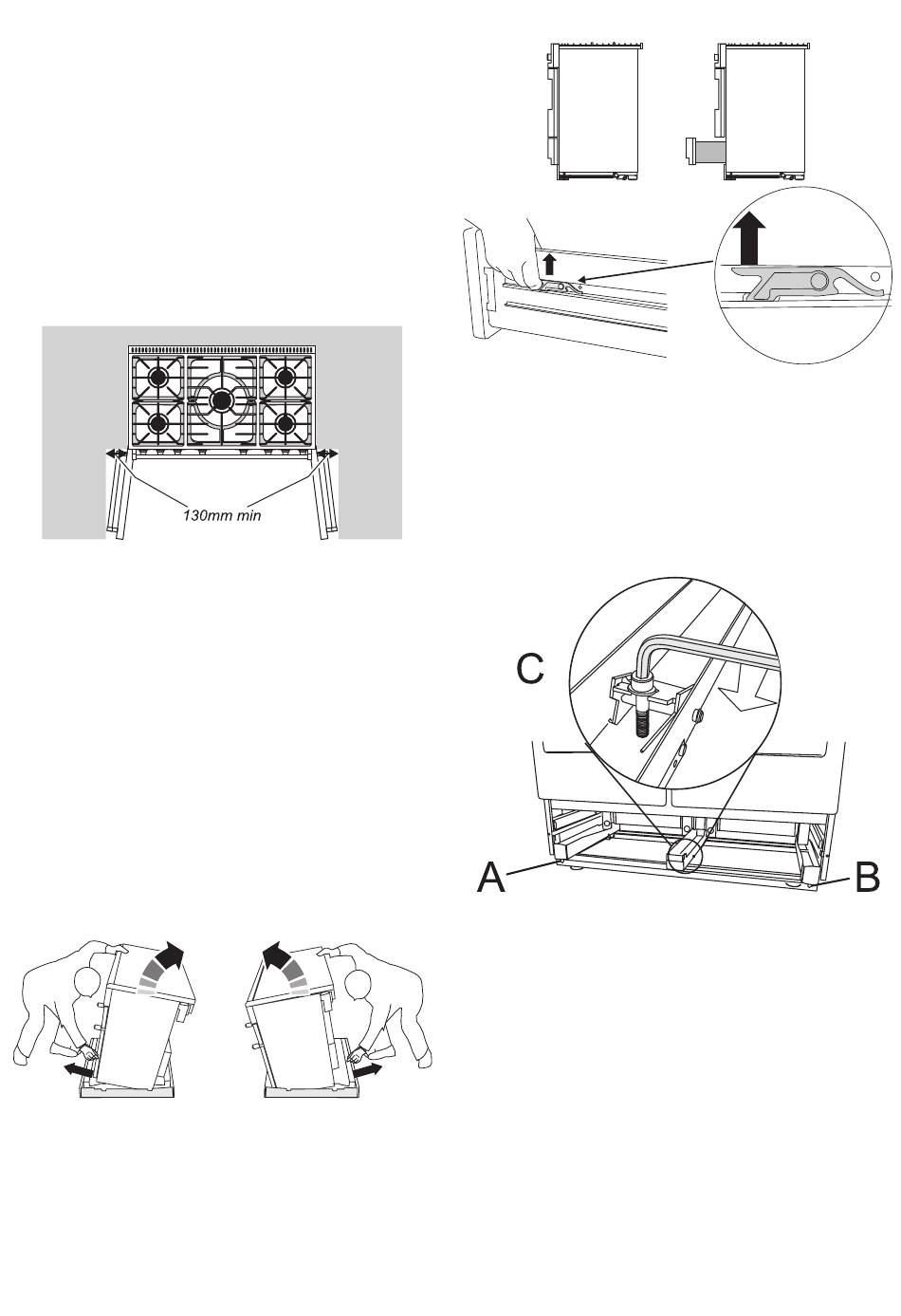 130mm min

C

A

B