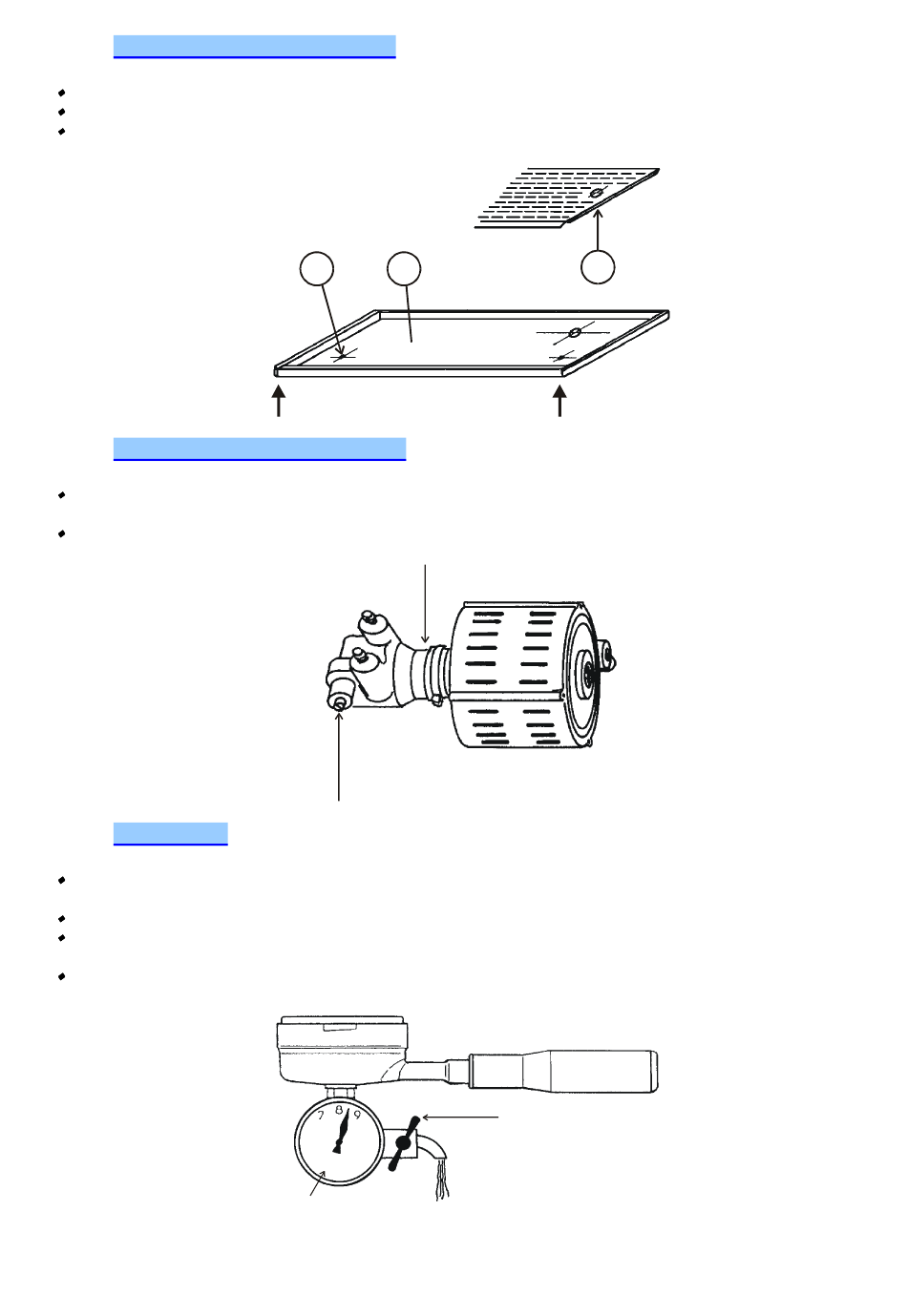 7
8
9