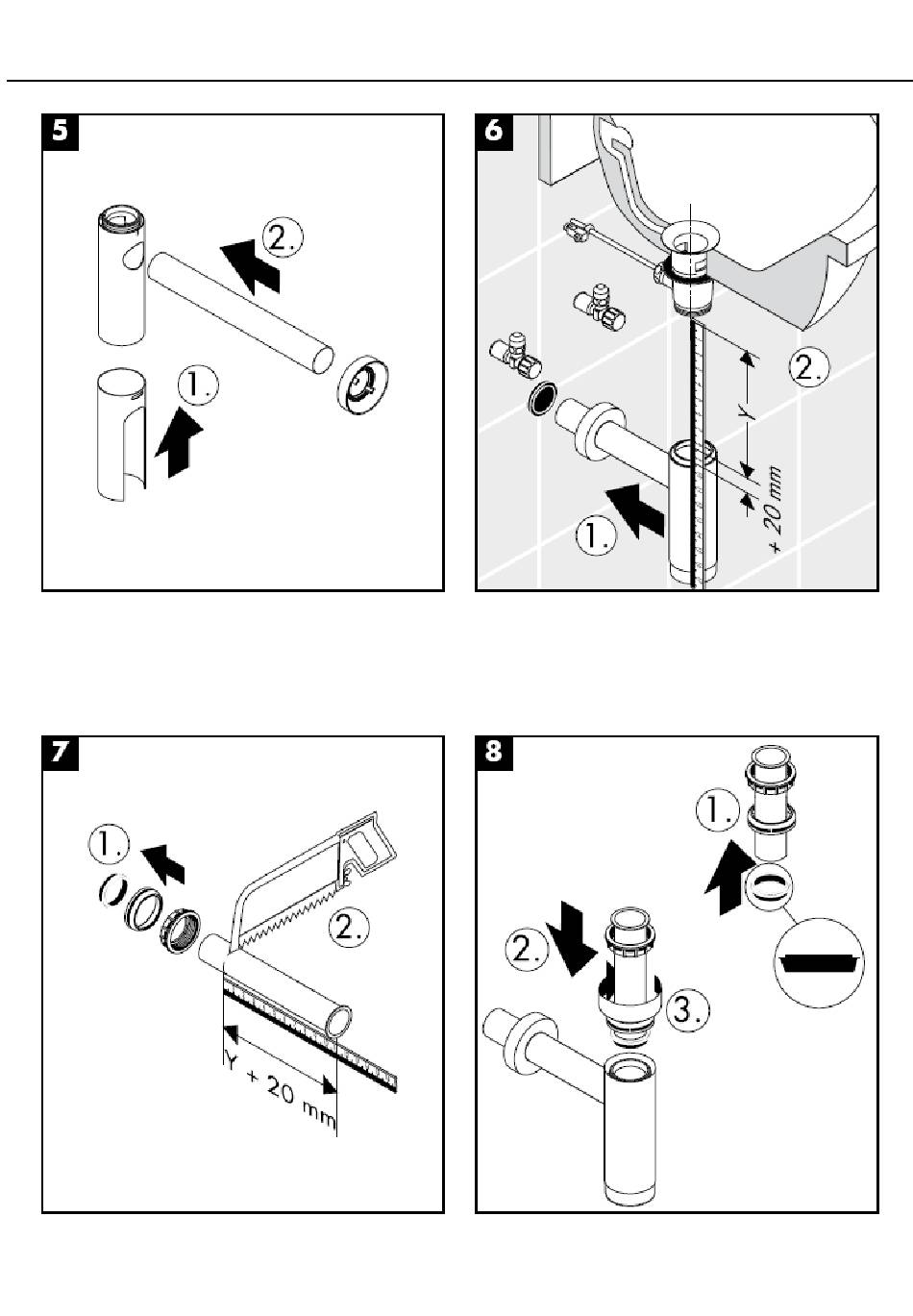 5

2.

1.

6

2.

Y

+ 20 mm

1.

7

1.

2.

Y + 20 mm

8

1.

2.

3.