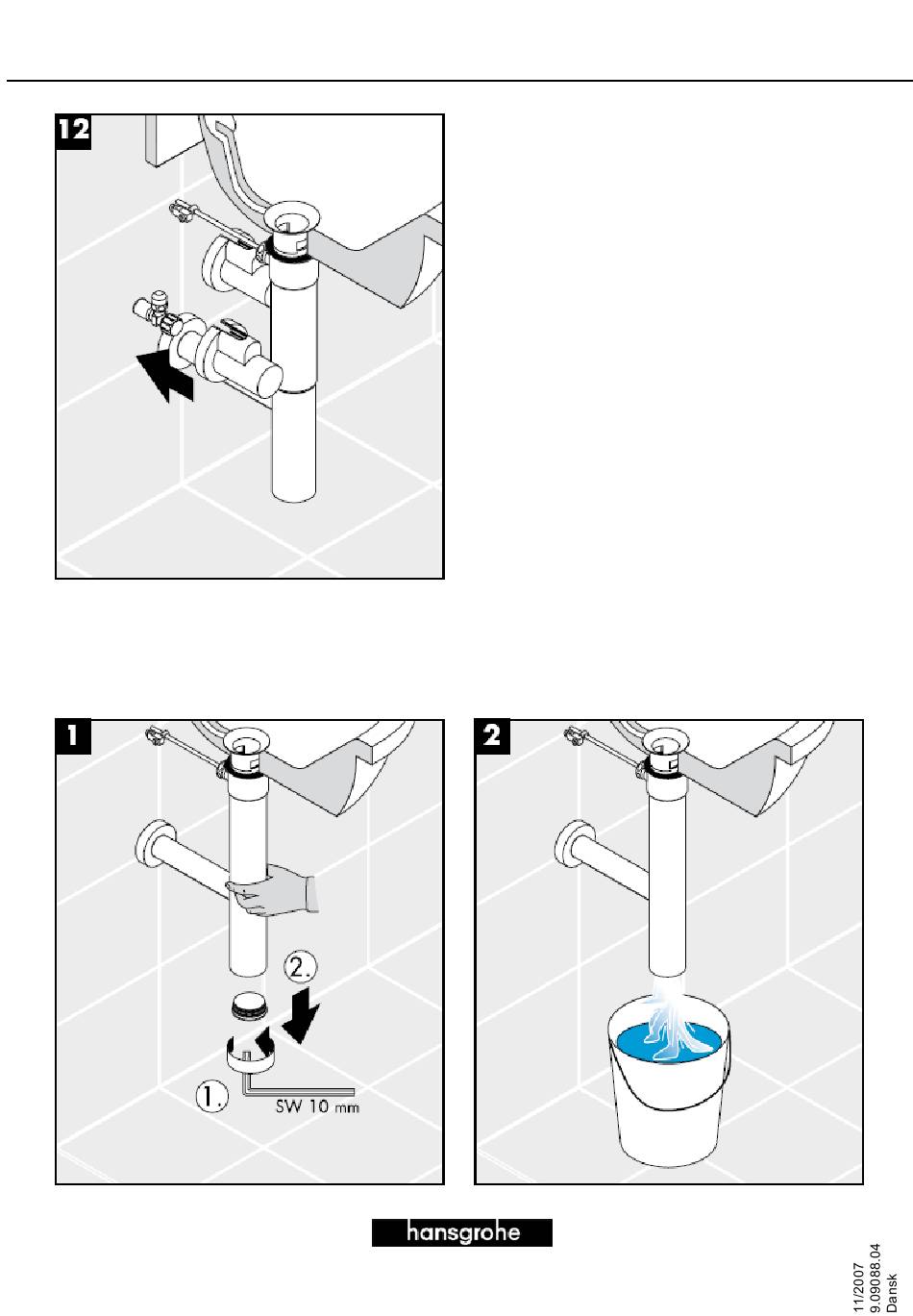 12

1

2.

1.

SW 10 mm

2

hansgrohe

11/2007
9.09088.04
Dansk