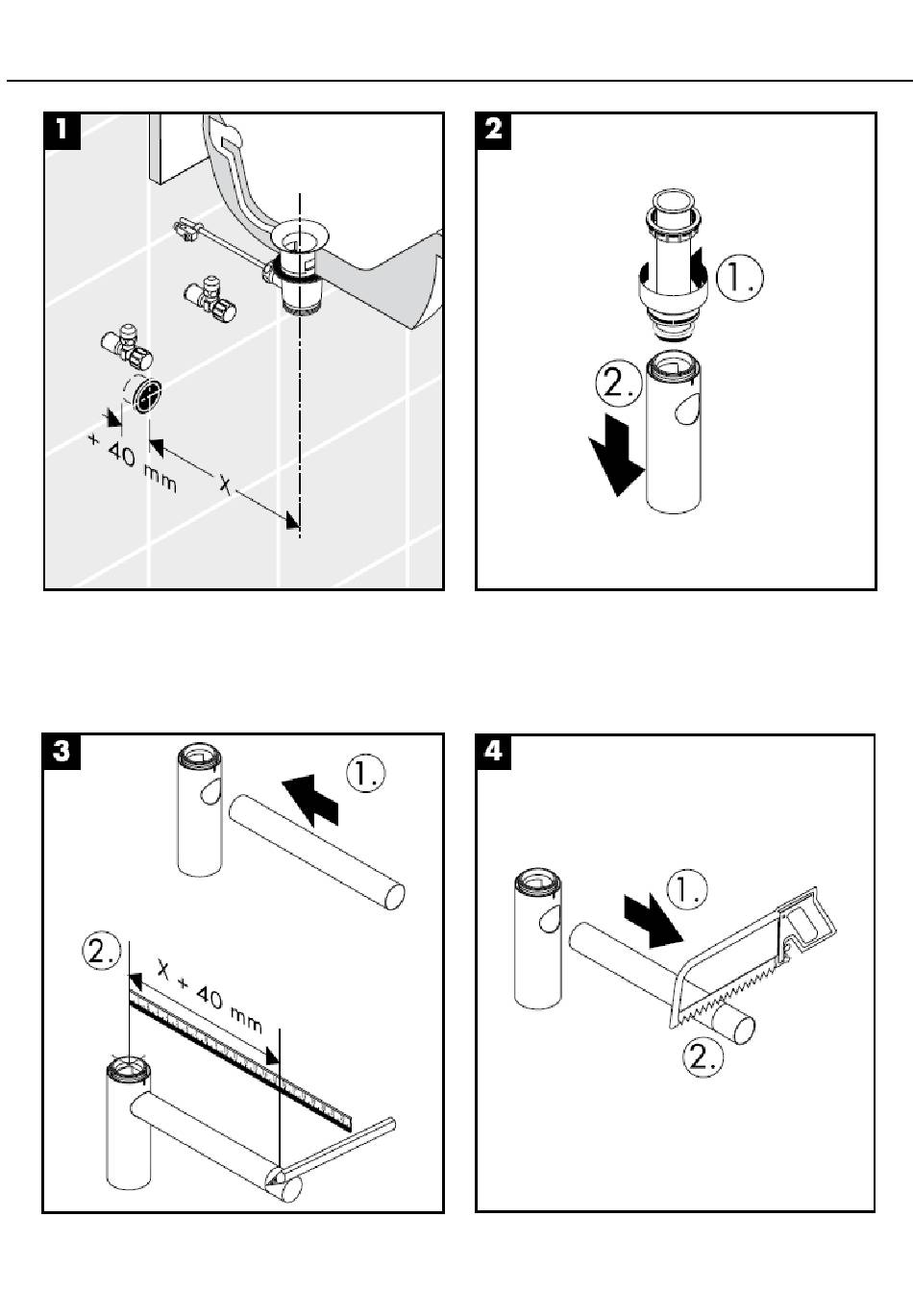 1

+ 40 mm

X

2

1.

2.

3

1.

2.

X + 40 mm

4

1.

2.