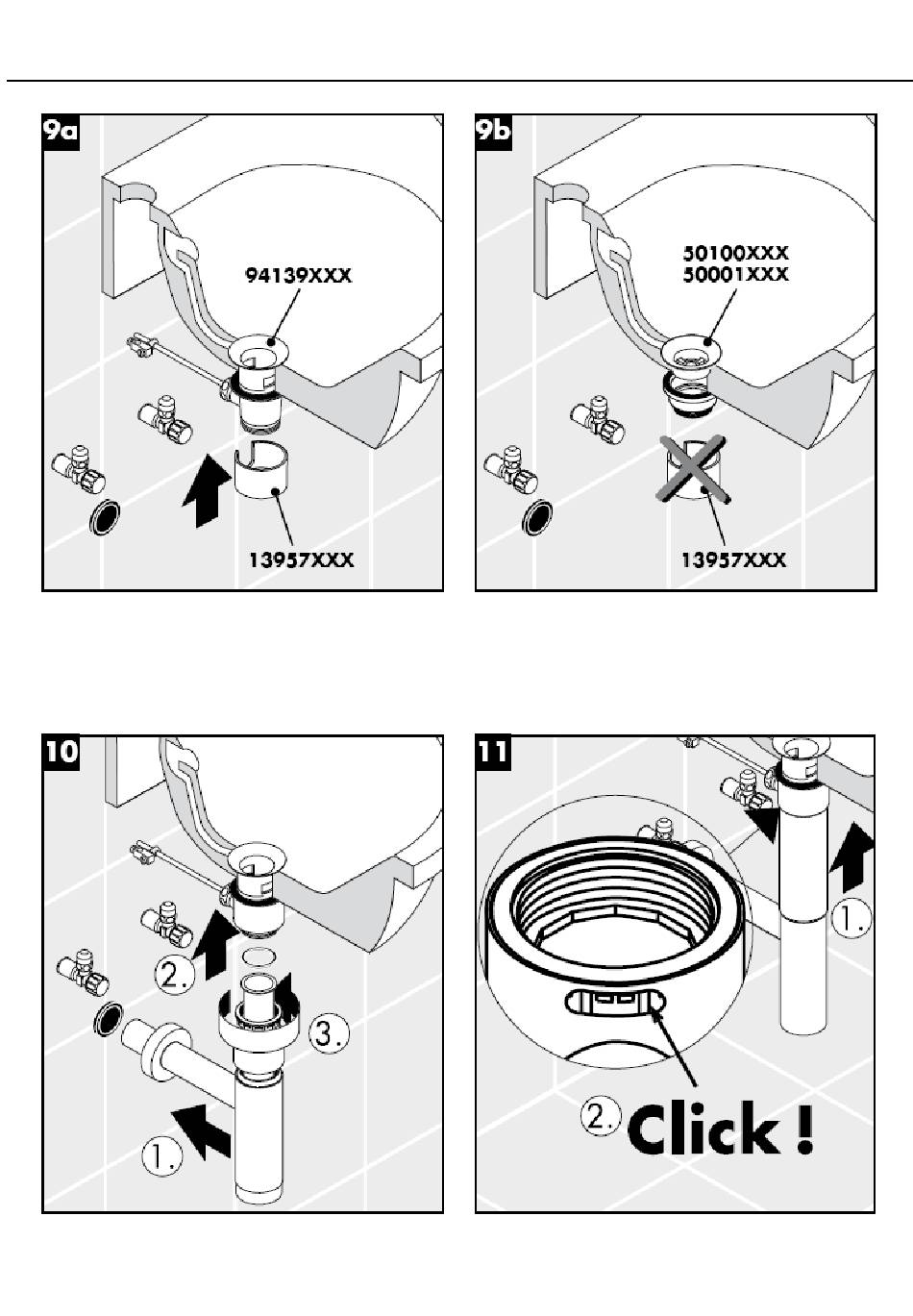 9a

94139XXX

13957XXX

9b

50100XXX
50001XXX

13957XXX

10

2.

3.

1.

11

1.

2. Click !