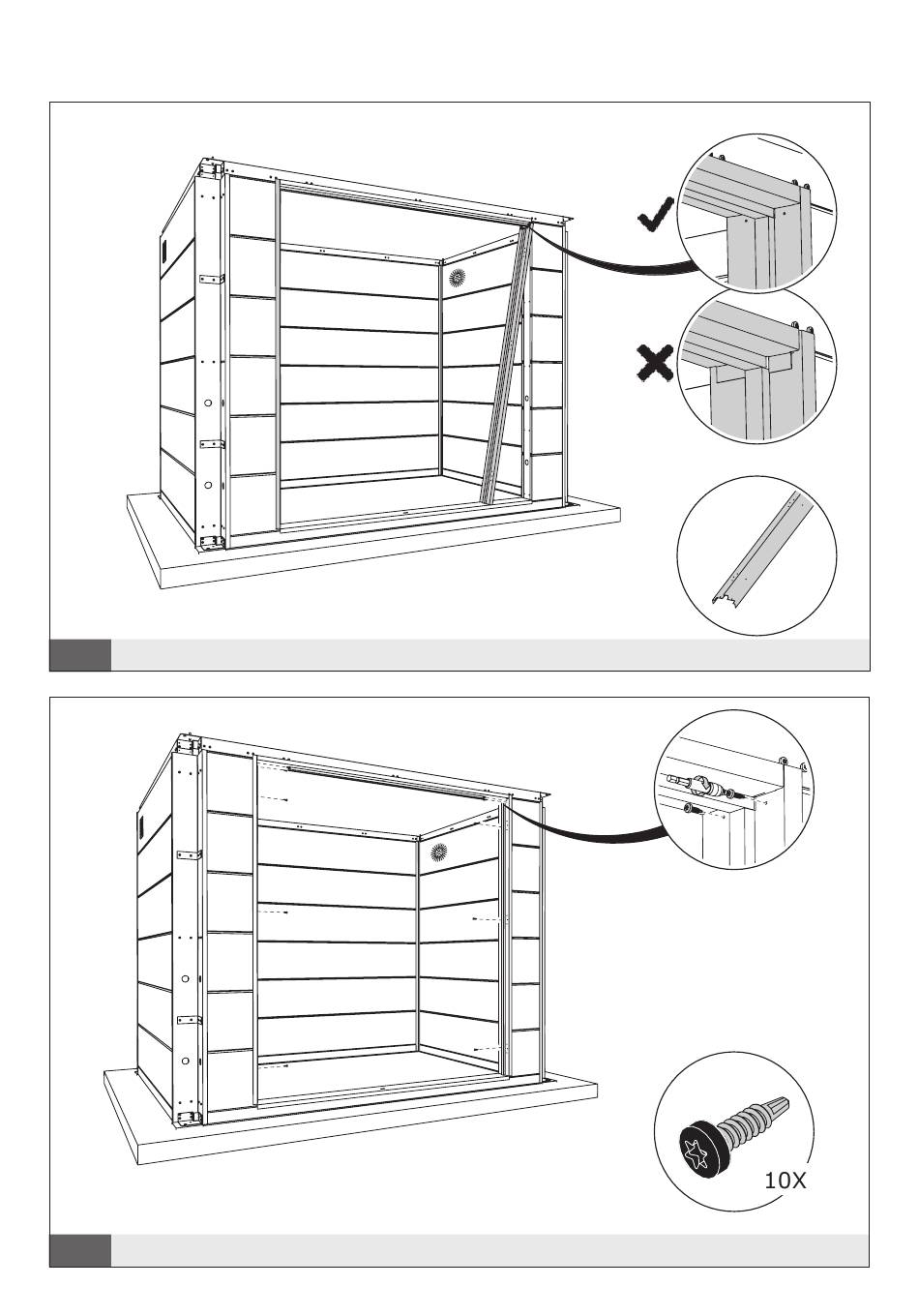 10X