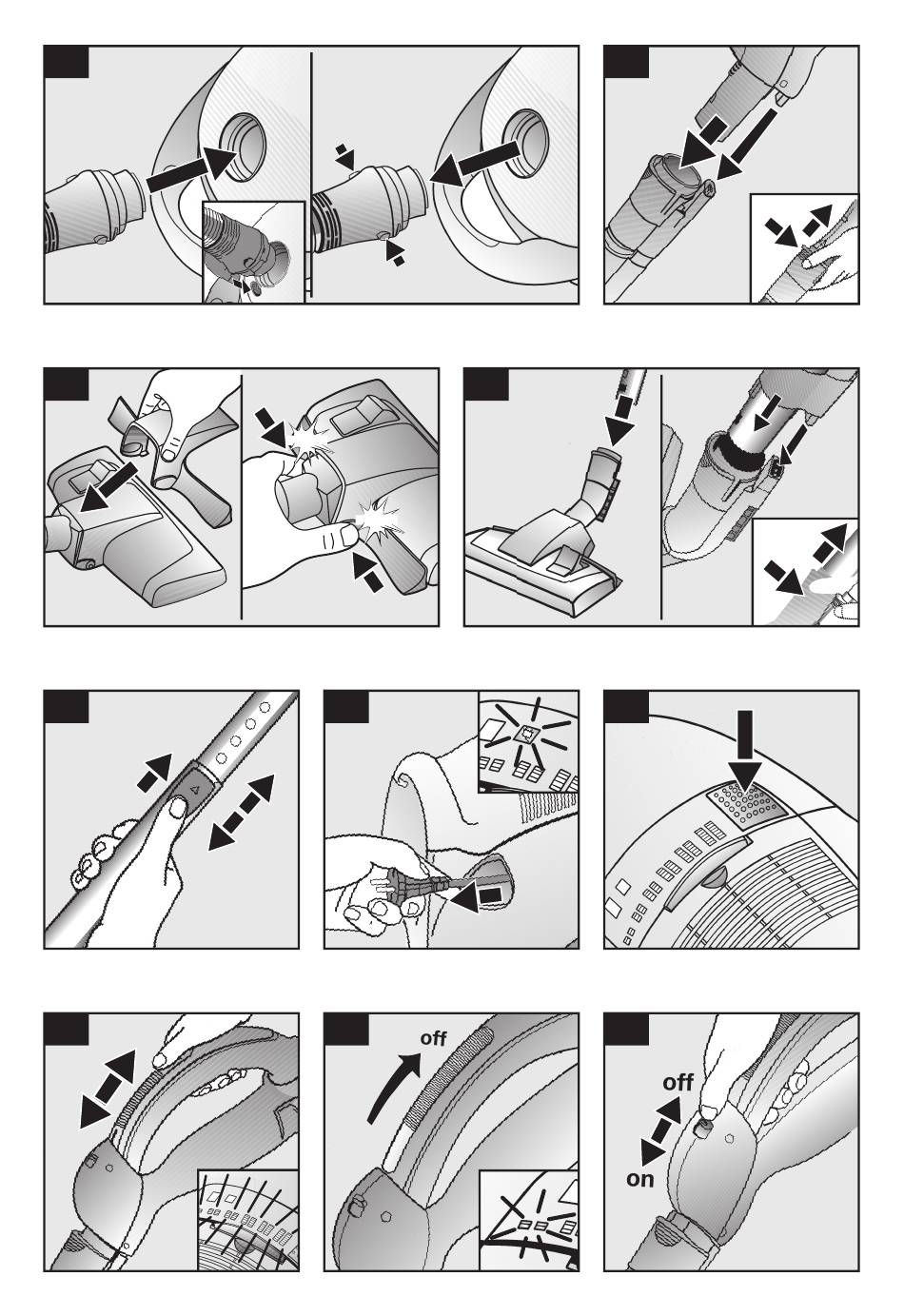 off

off

on