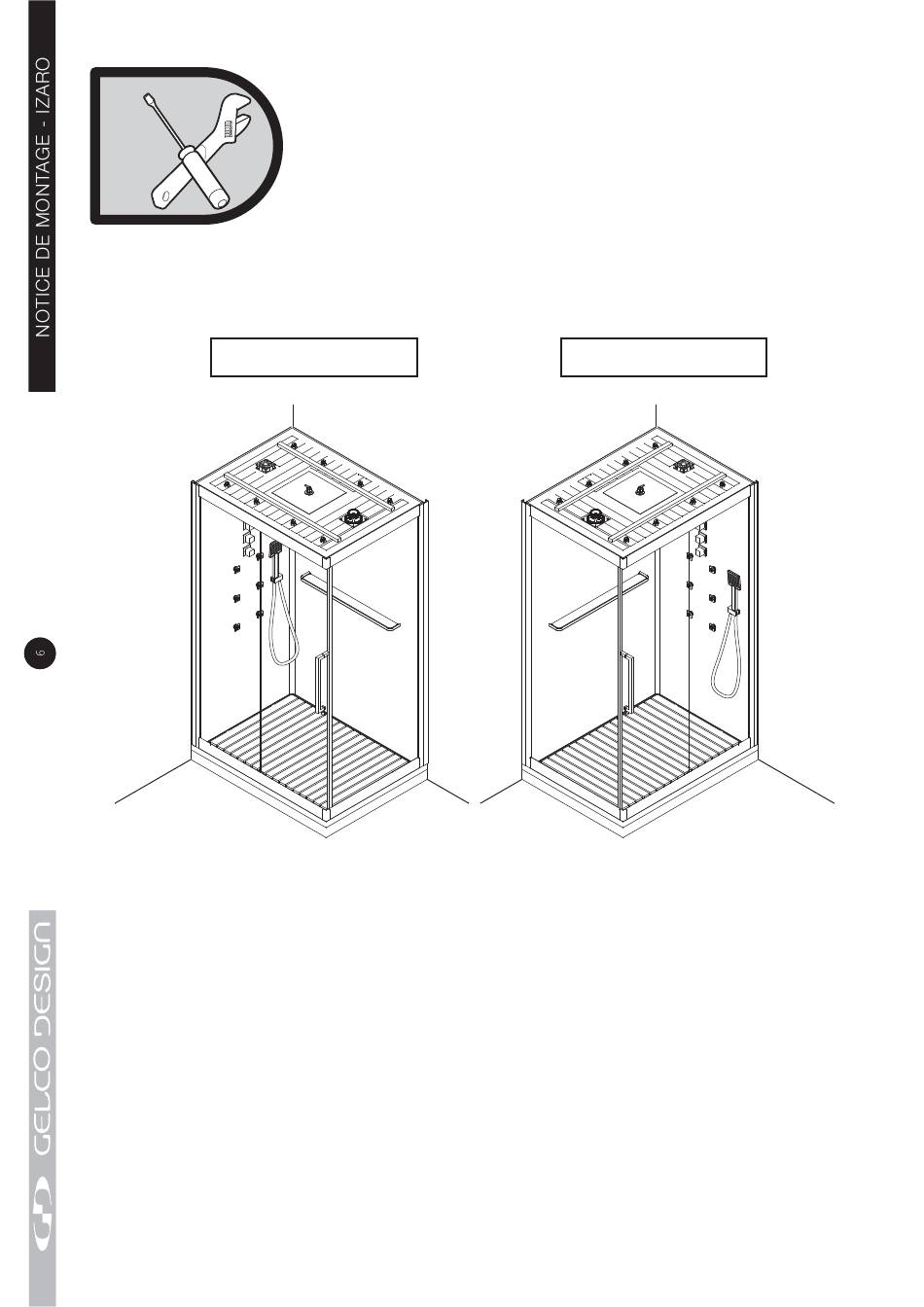 NOTICE DE MONTAGE - IZARO

6

GELCO DESIGN