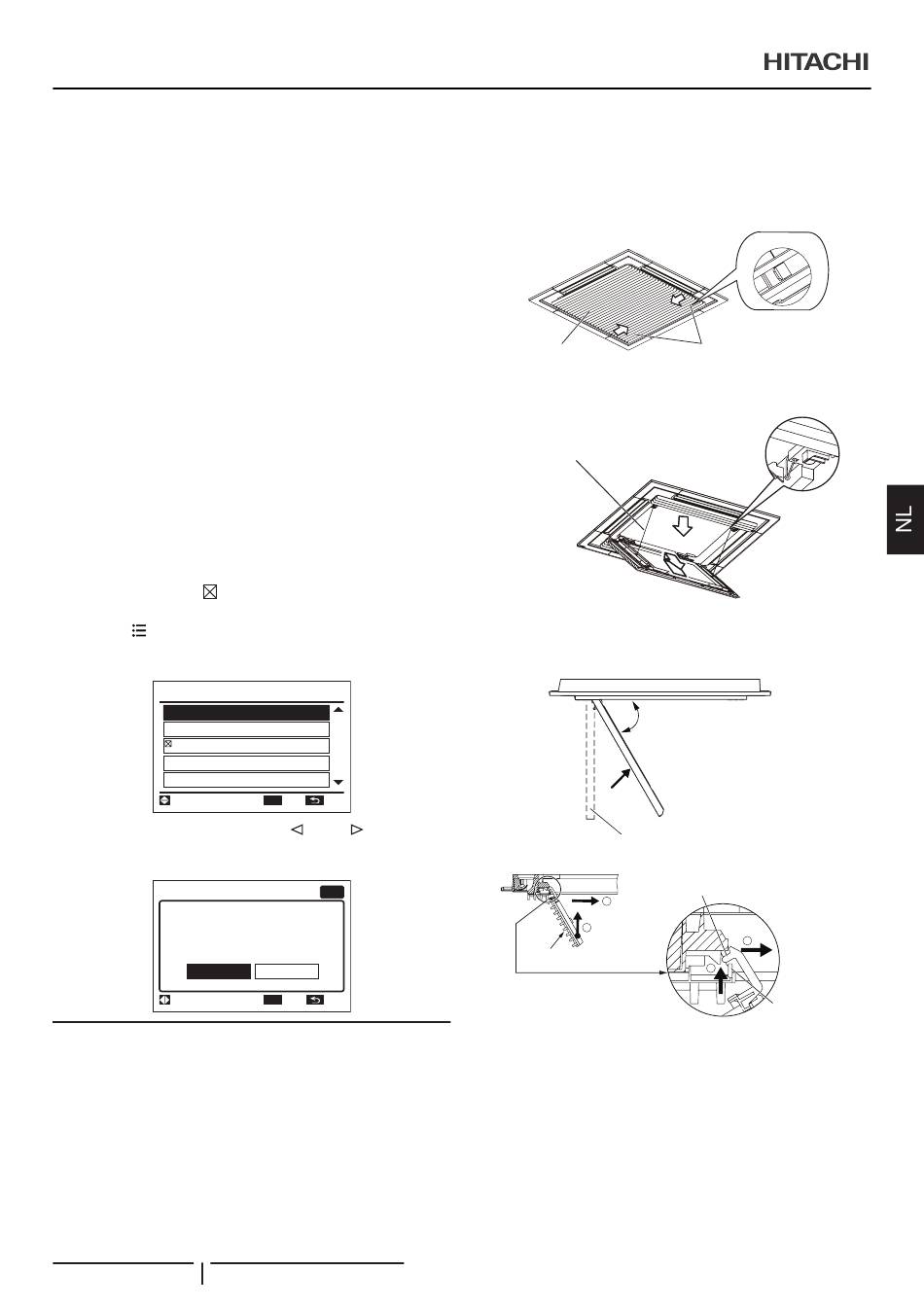 HITACHI

NL