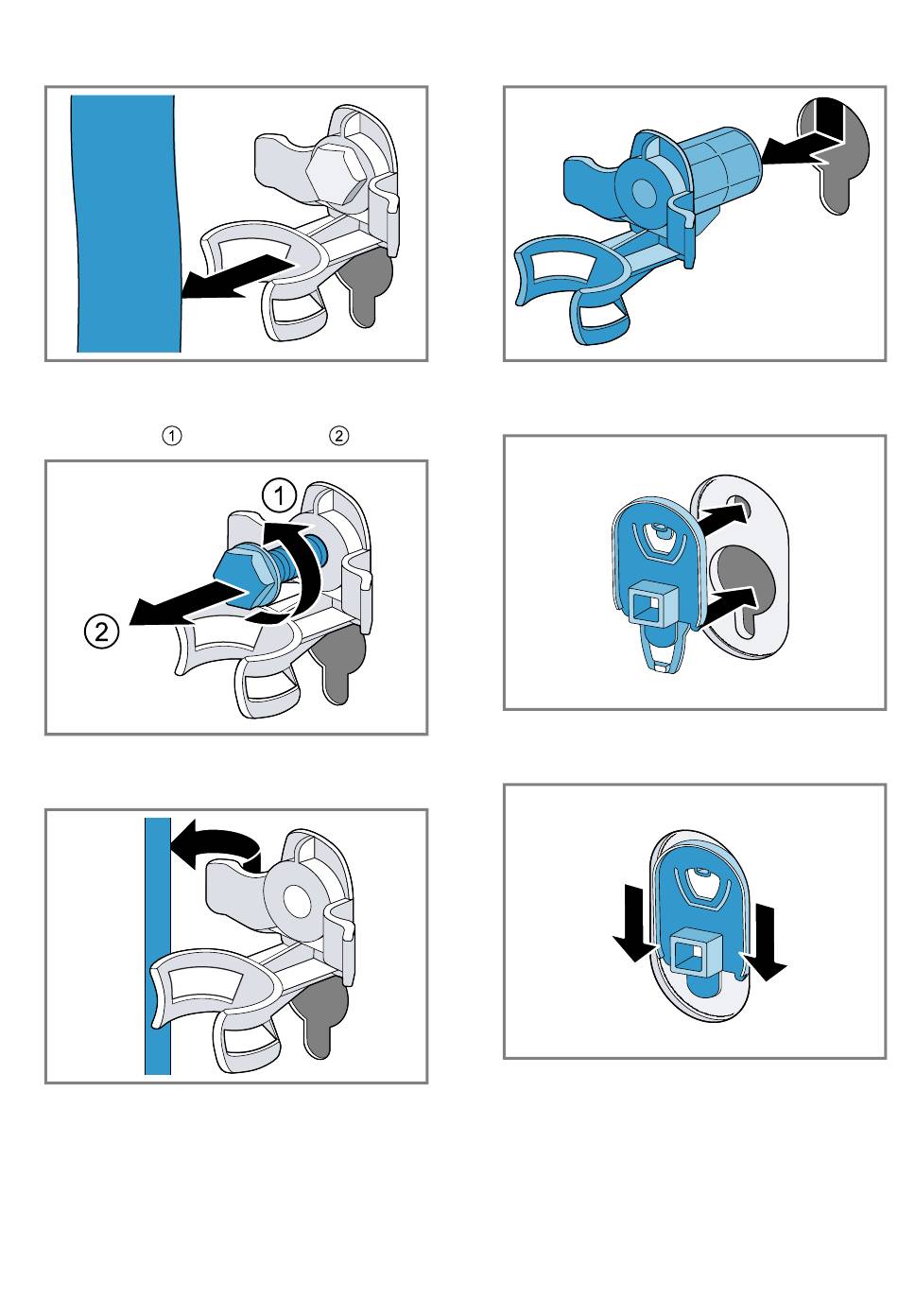 ① ②

1

2