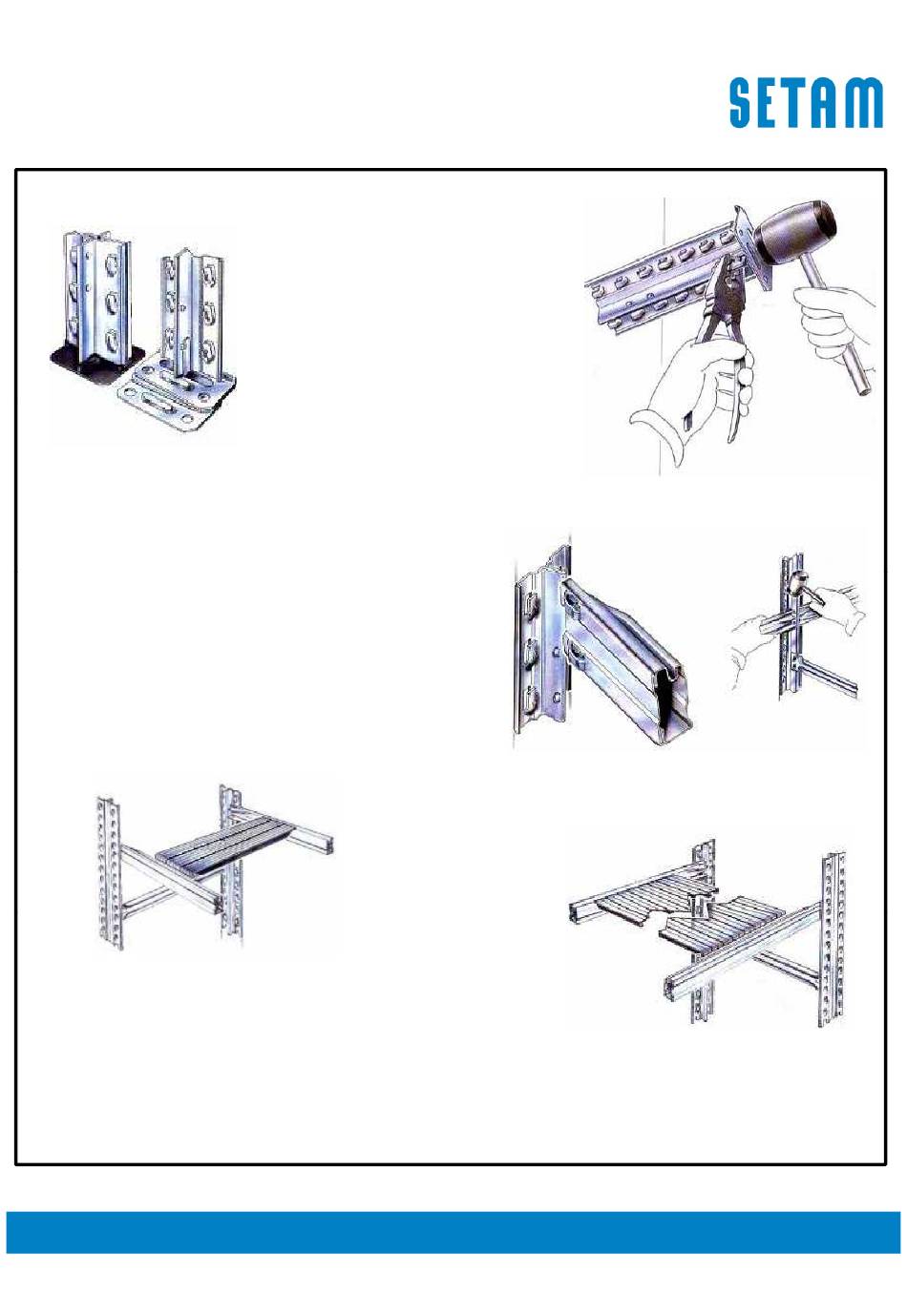 SETAM