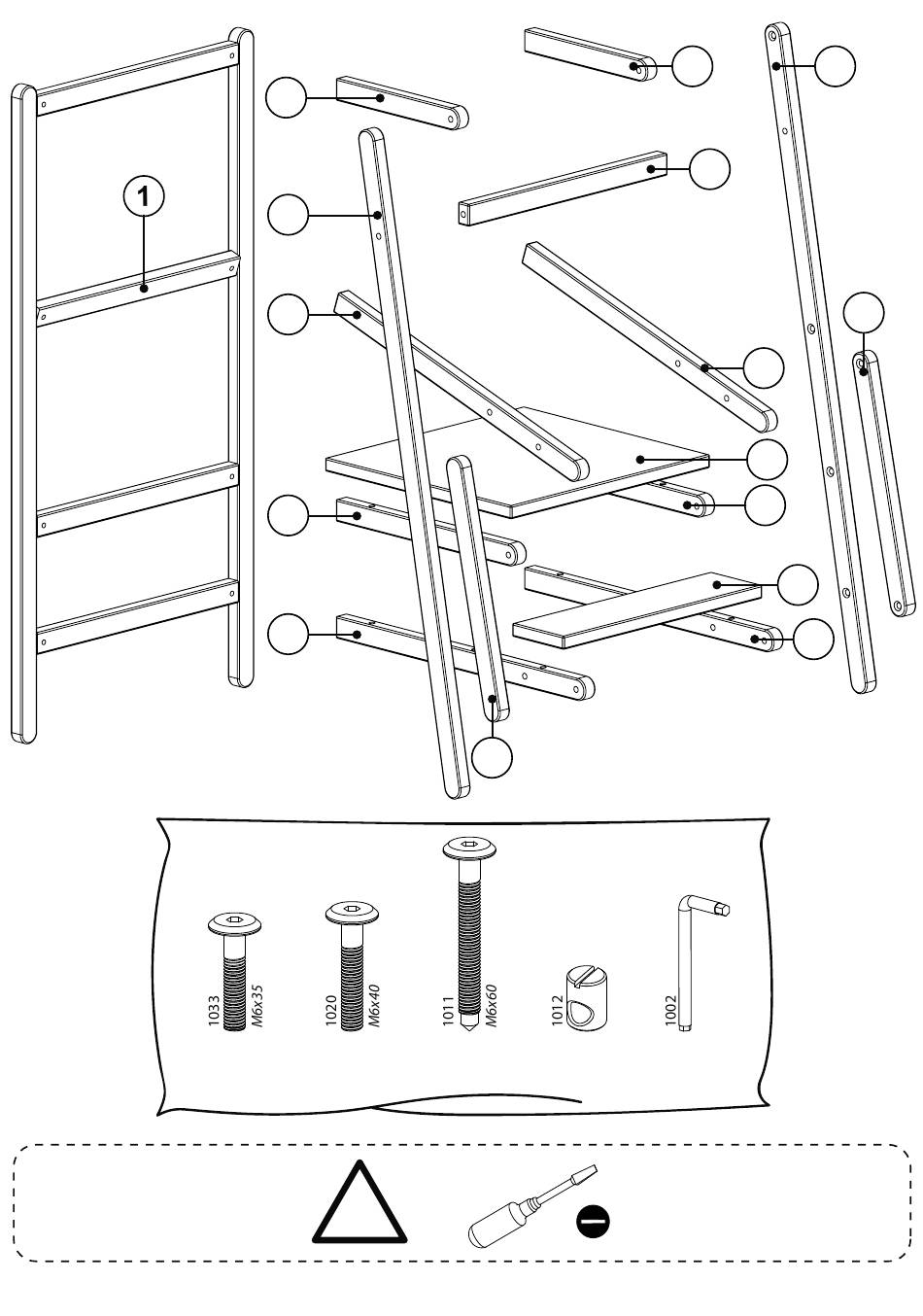 1

1033
M6x35

1020
M6x40

1011
M6x60

1012

1002