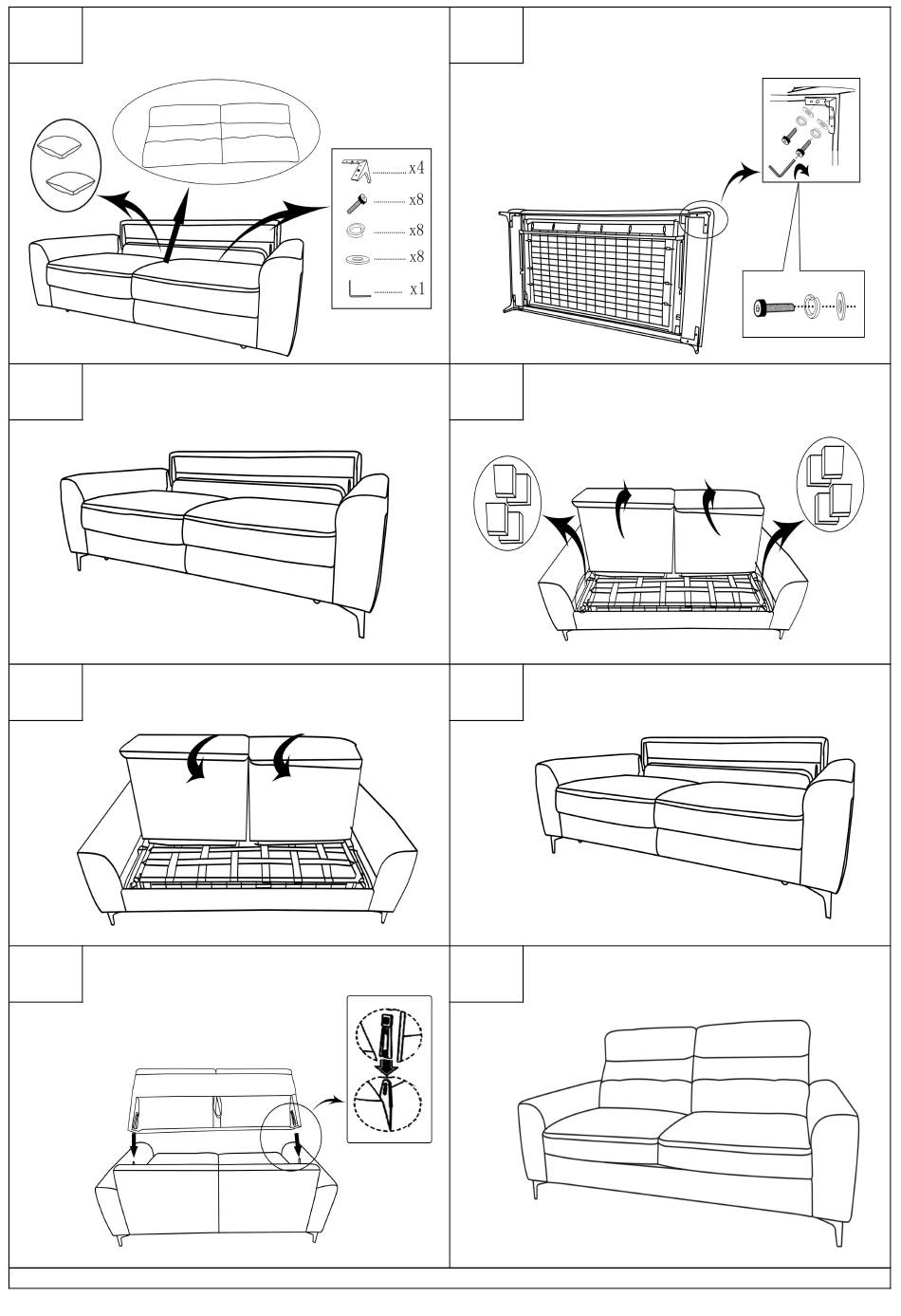 x4
x8
x8
x8
x1