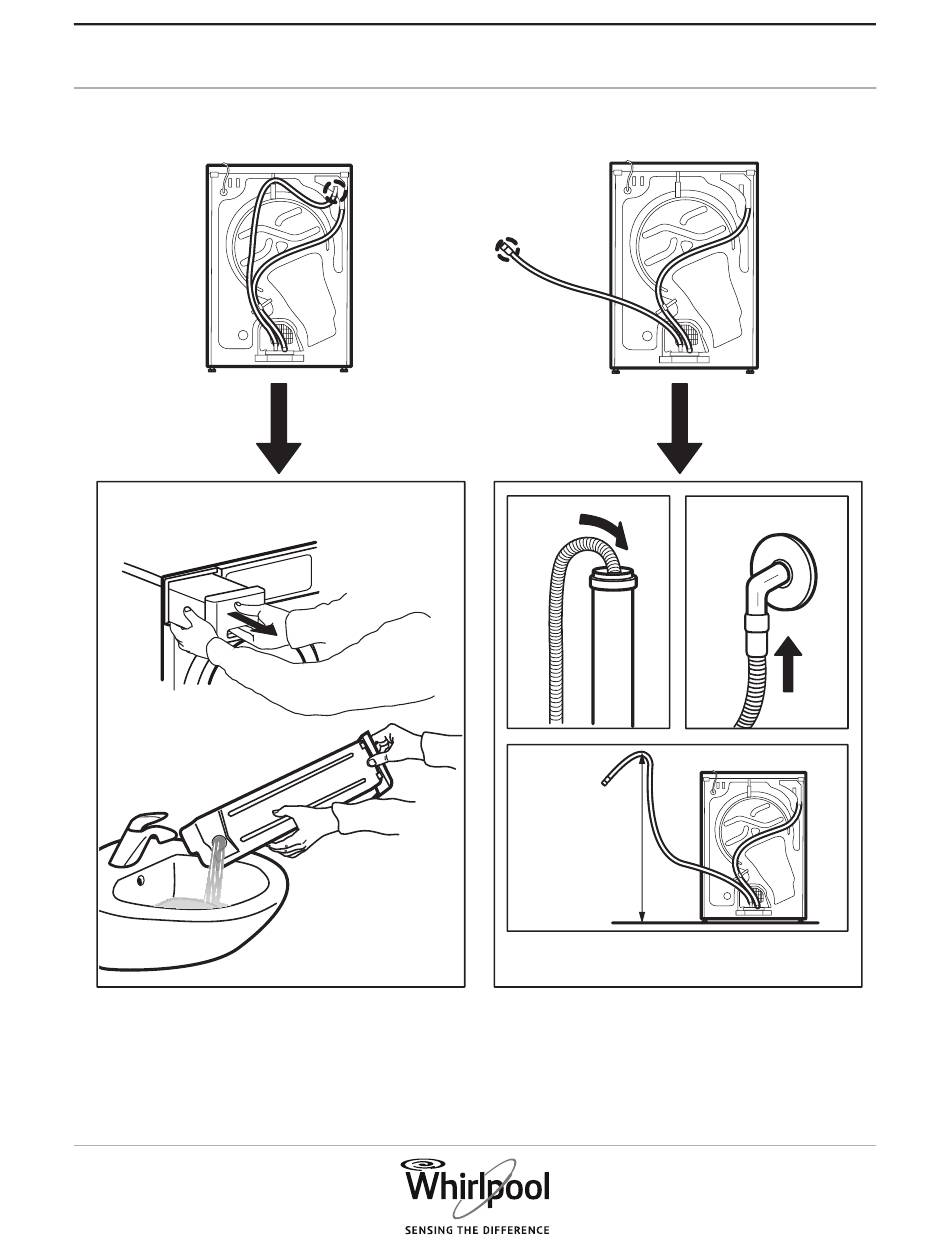 Whirlpool
SENSING THE DIFFERENCE