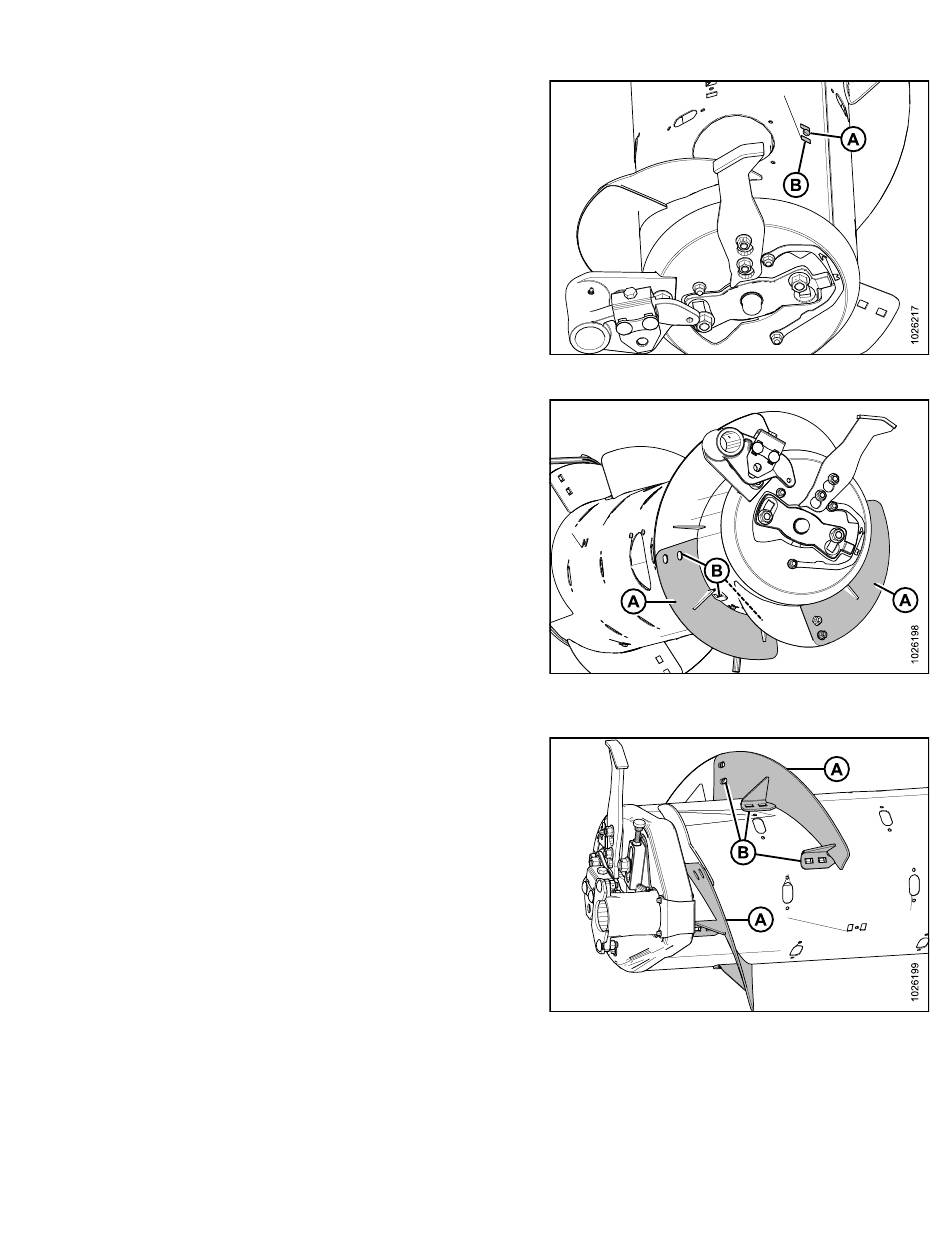 A
B
1026217

B
A
A
1026198

A
B
A
1026199