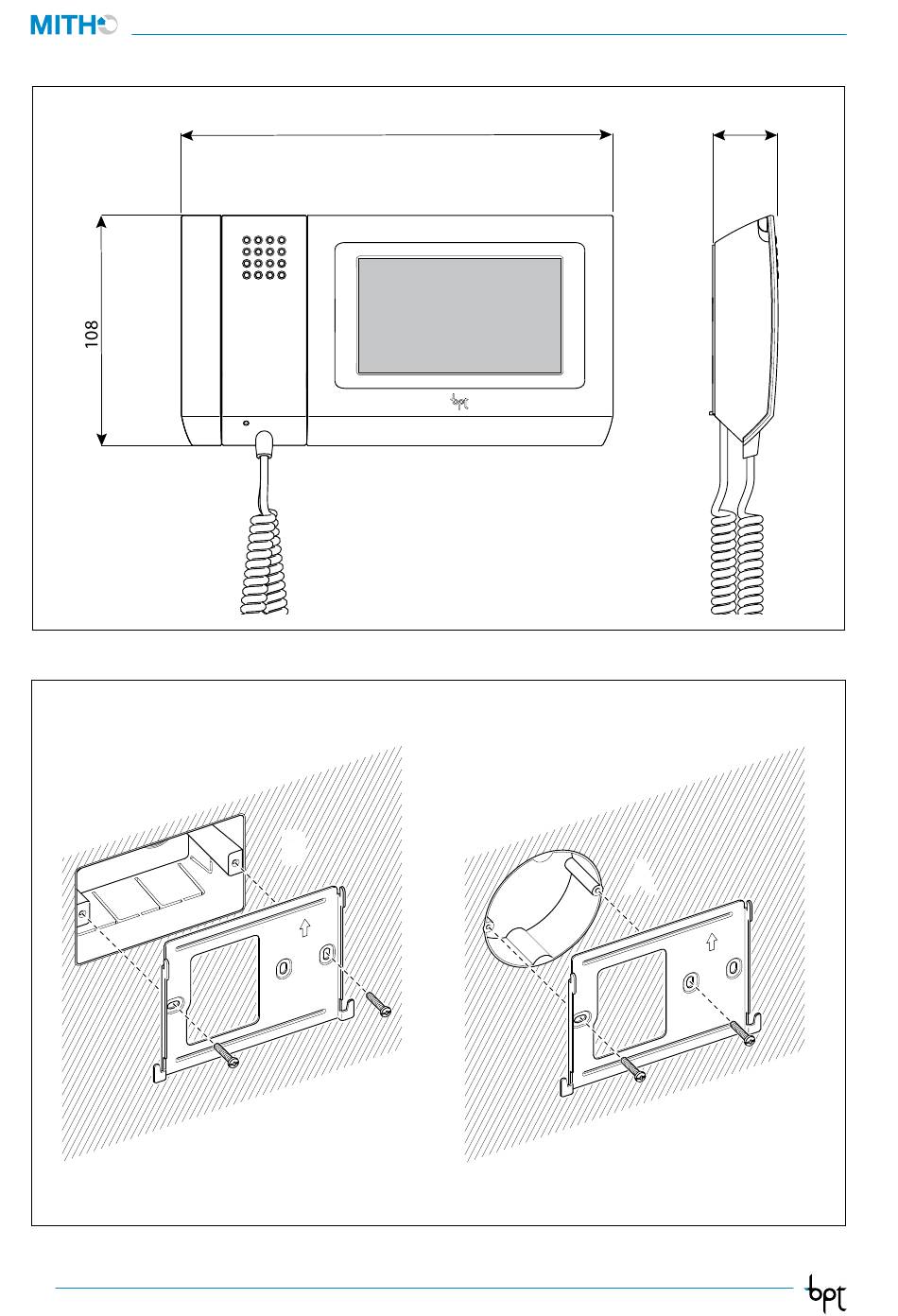 MITHO

108

bpt

bpt