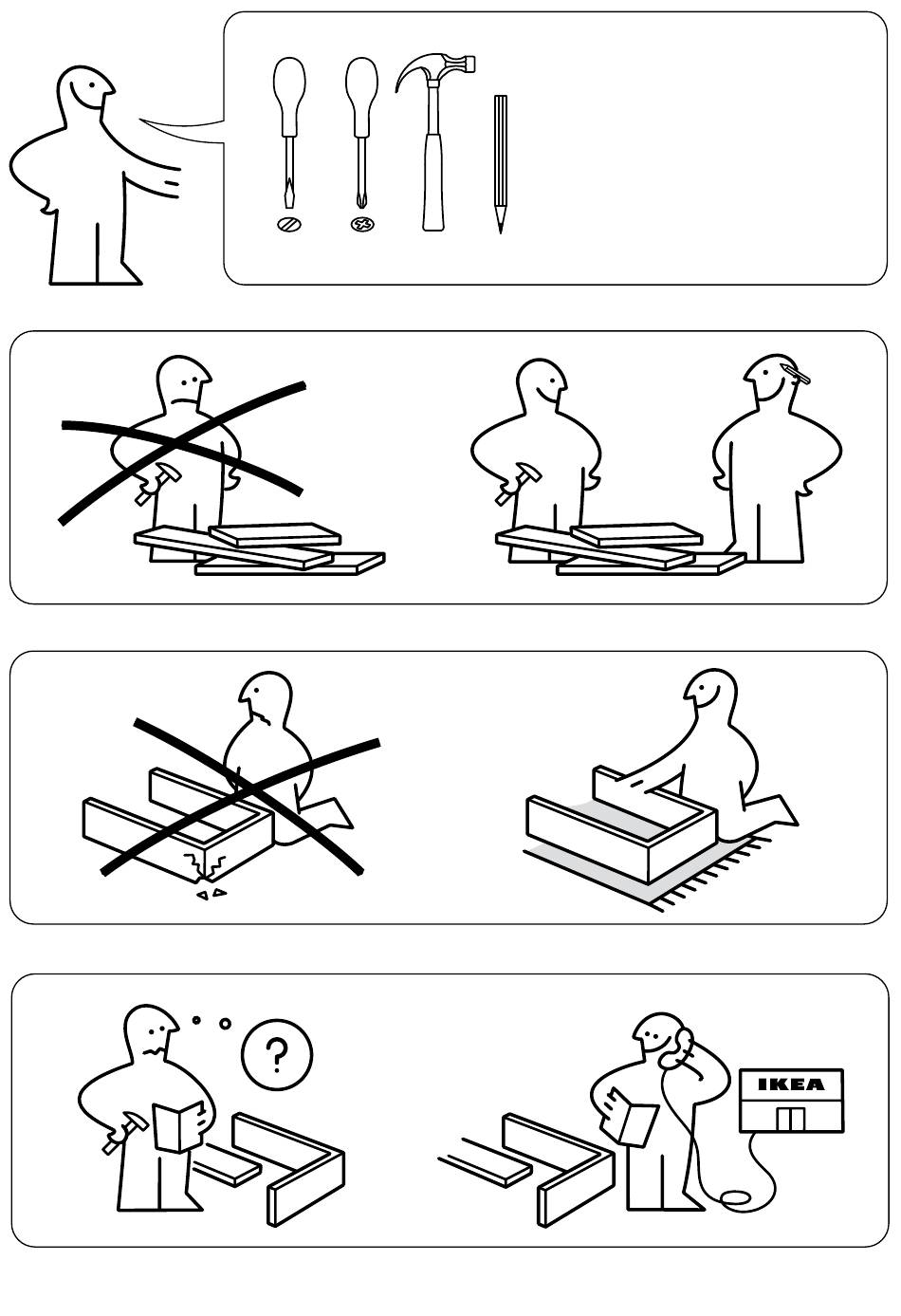 ?

IKEA