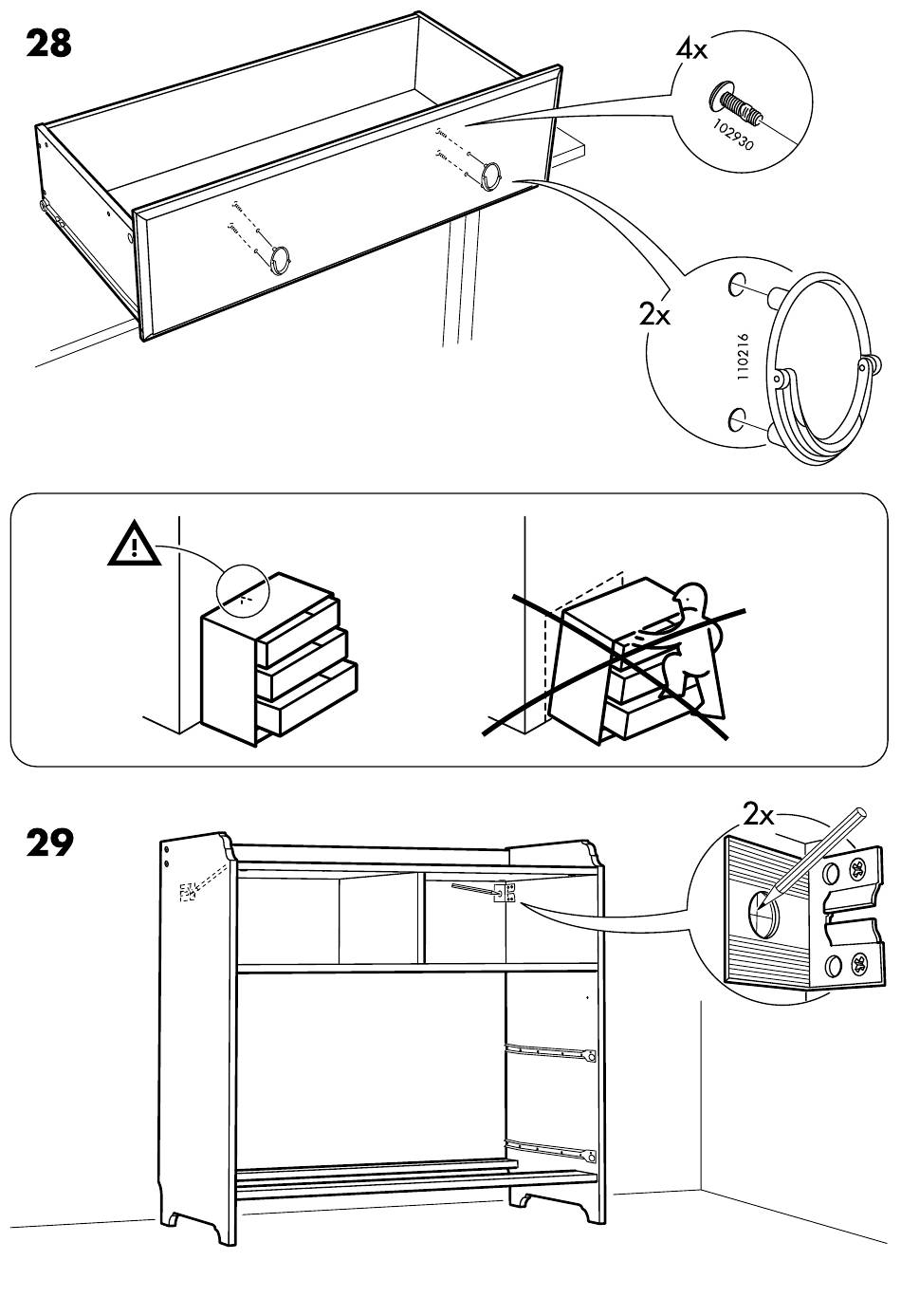 28

4x

102930

2x

110216

29

2x