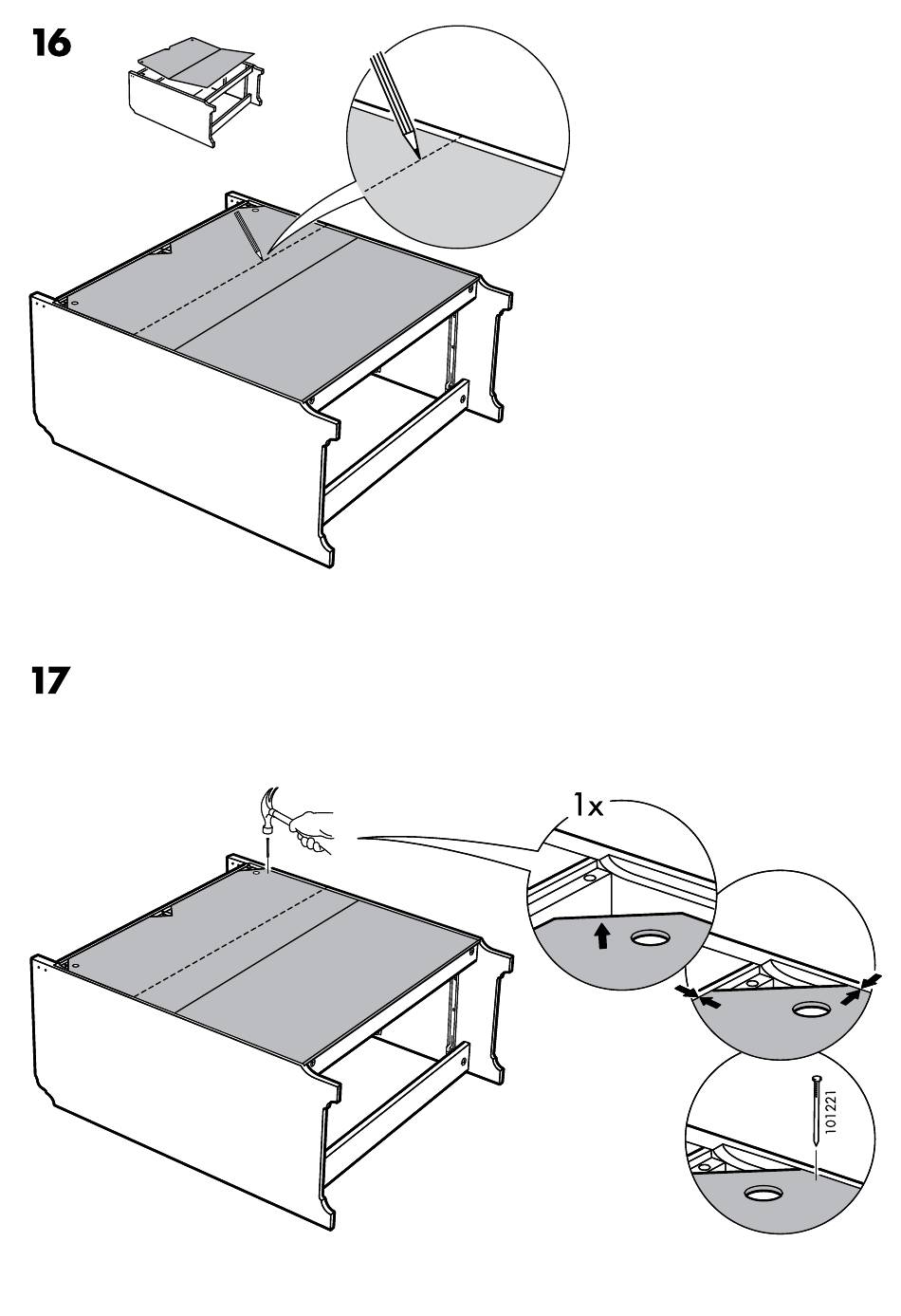 16

17

1x

101221