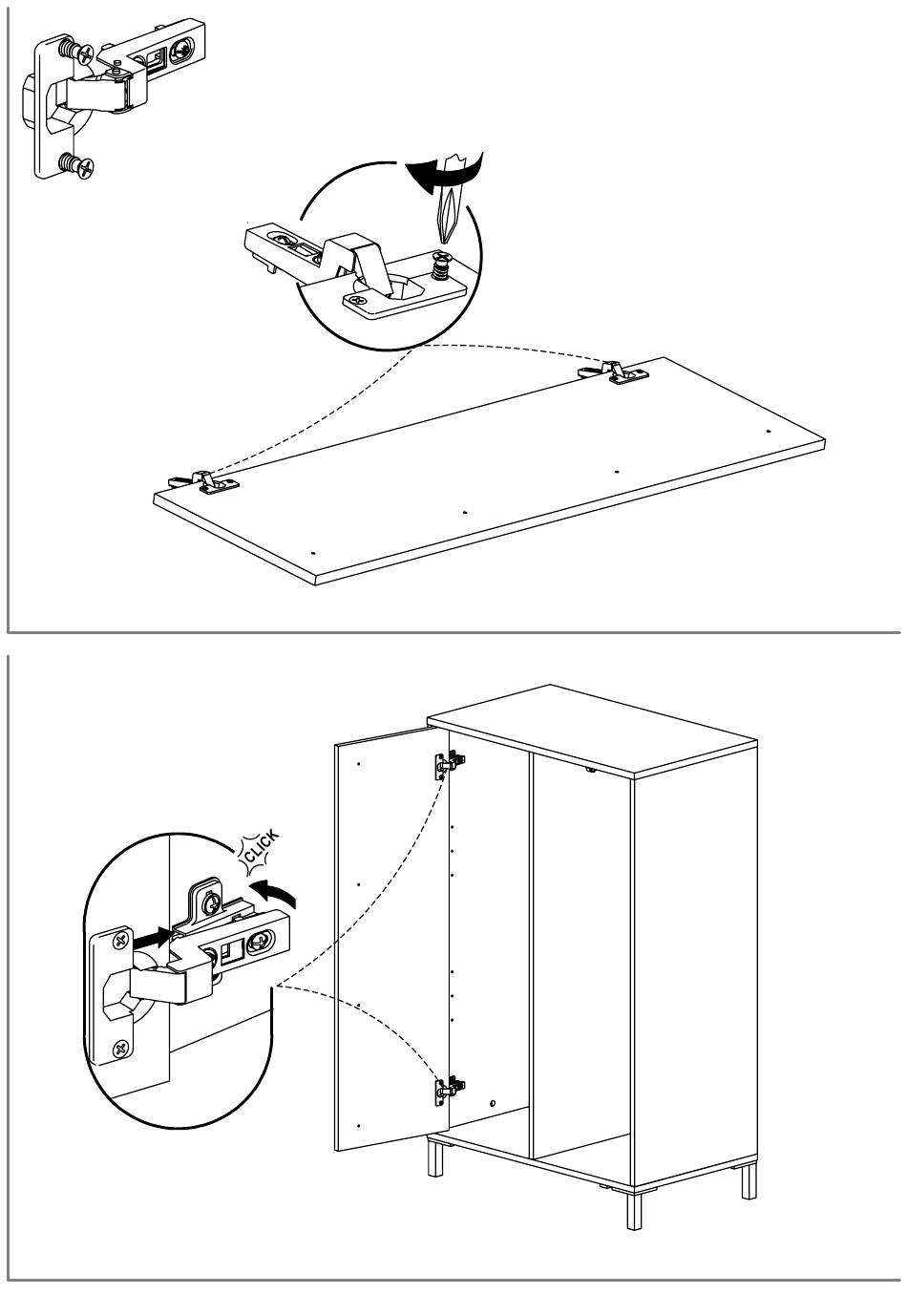 CLICK