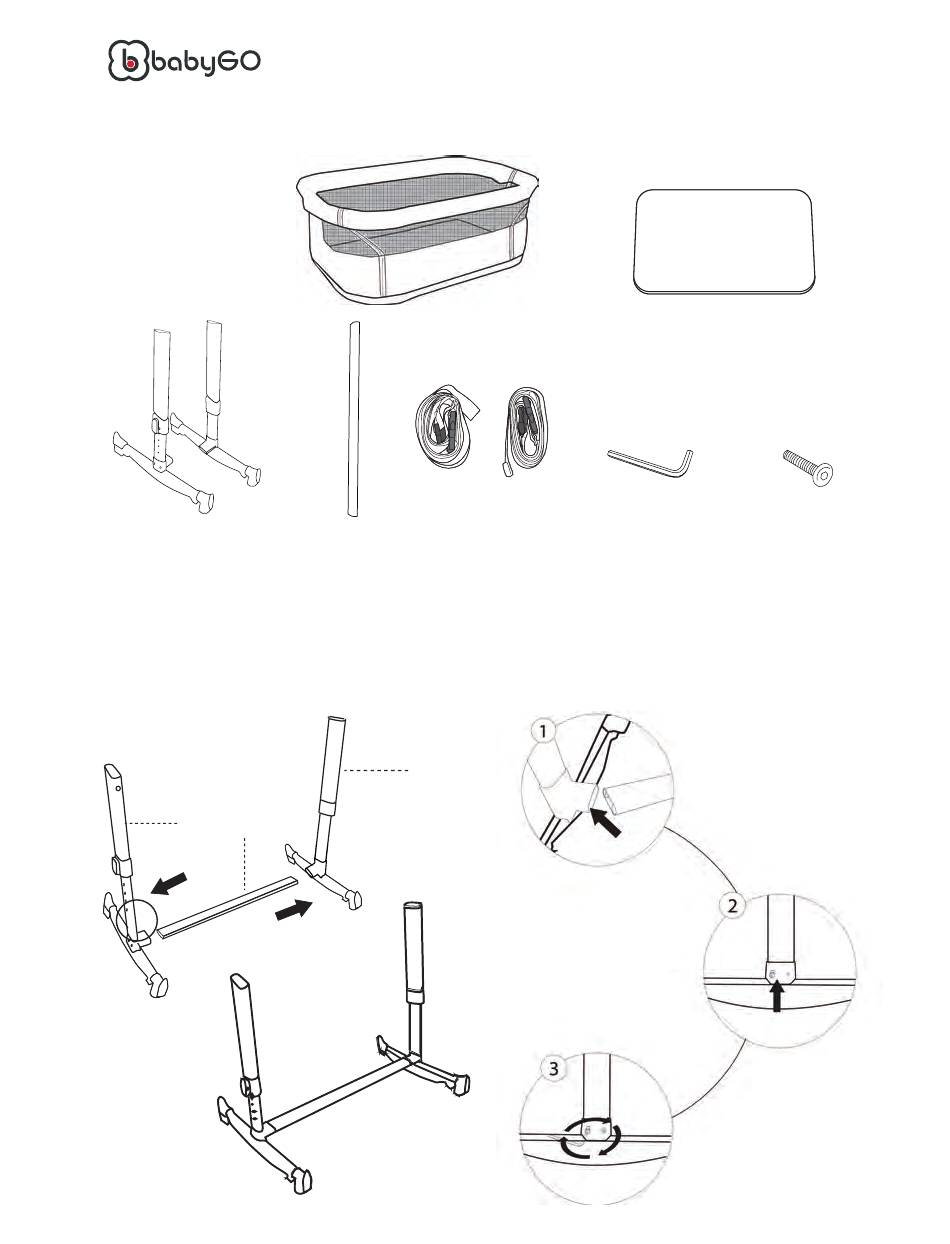 babyGO

1

2

3