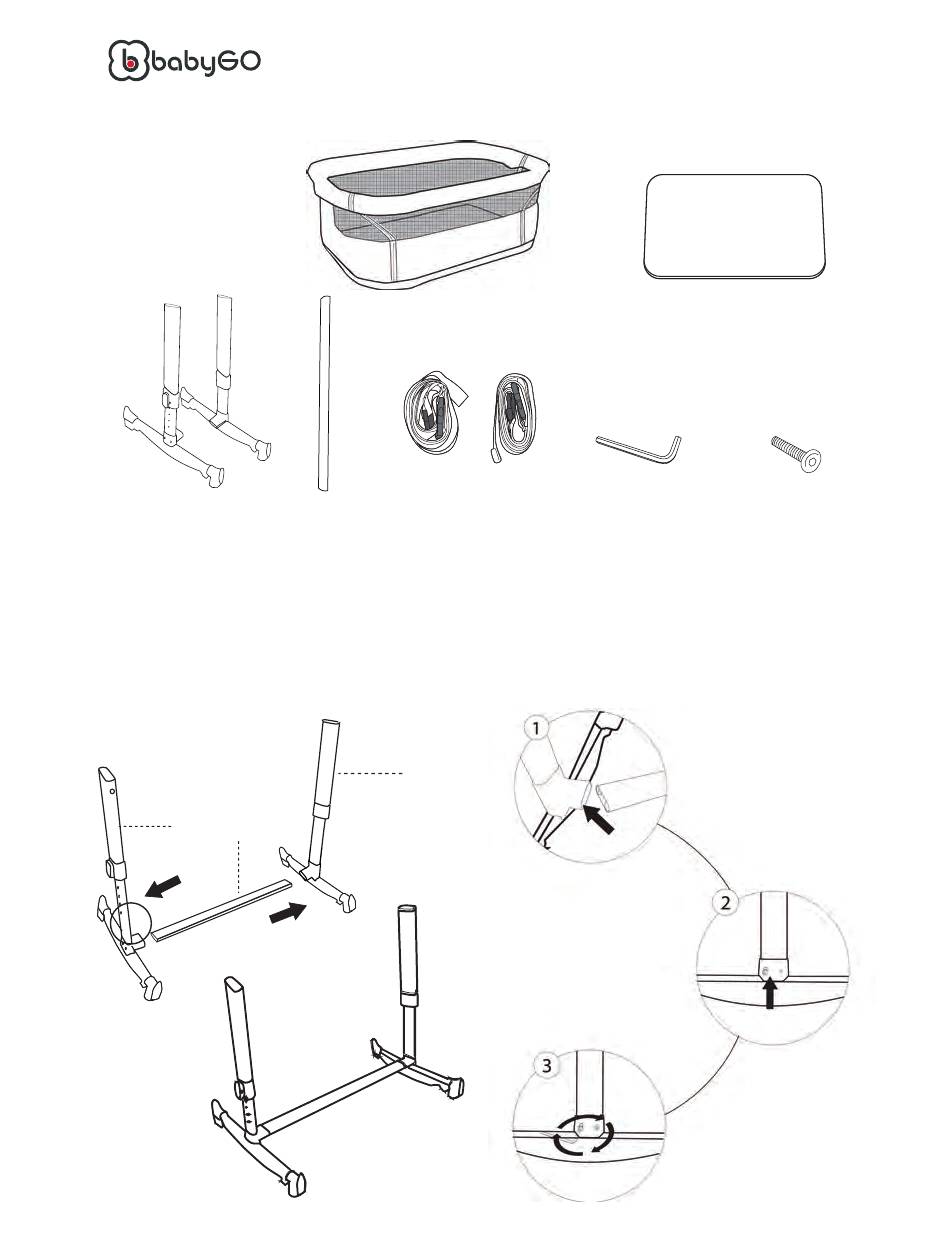 babyGO

1

2

3