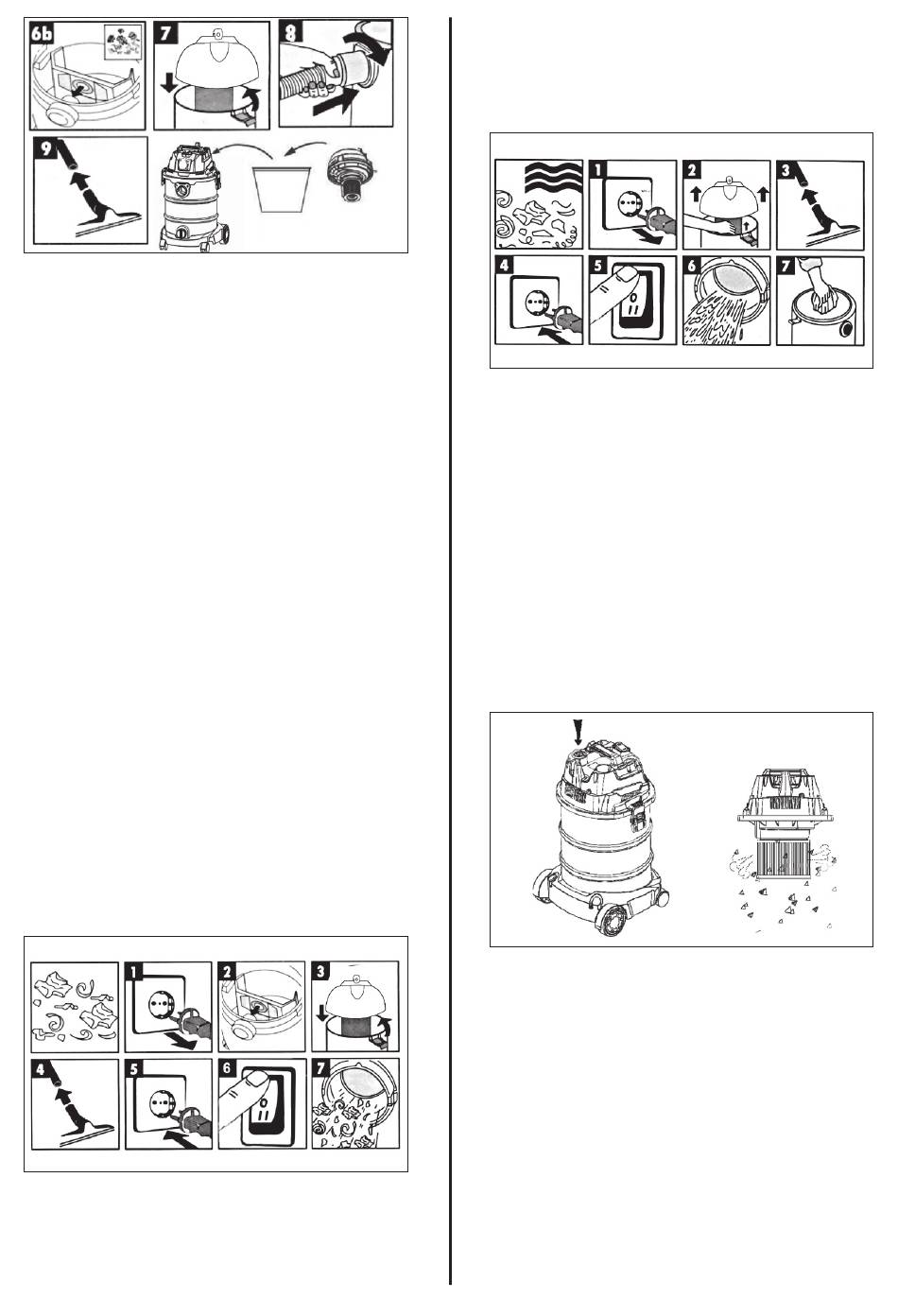 6b 7 8
9

1 2 3
4 5 6 7

1 2 3
4 5 6 7