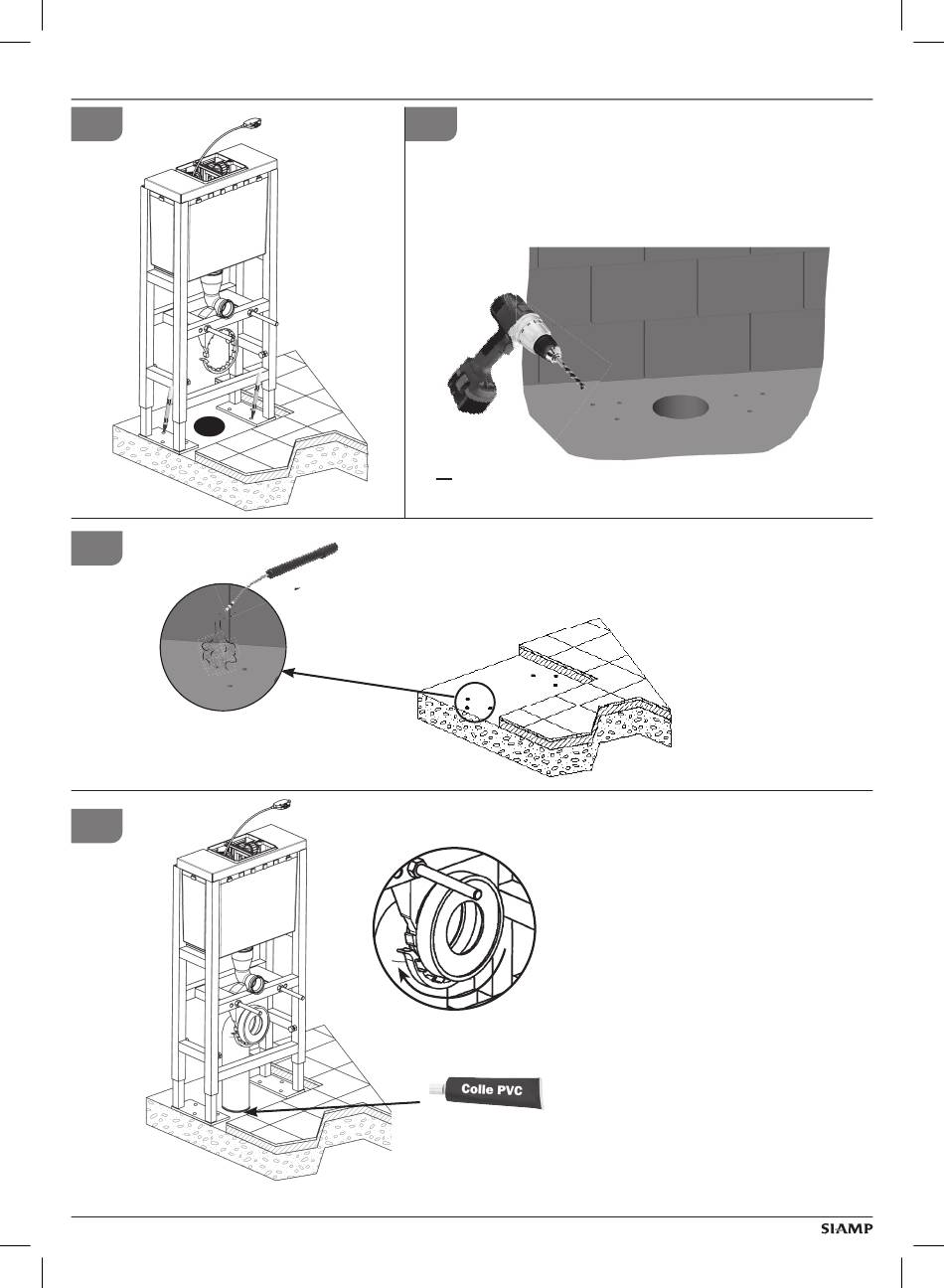 Colle PVC

SIAMP