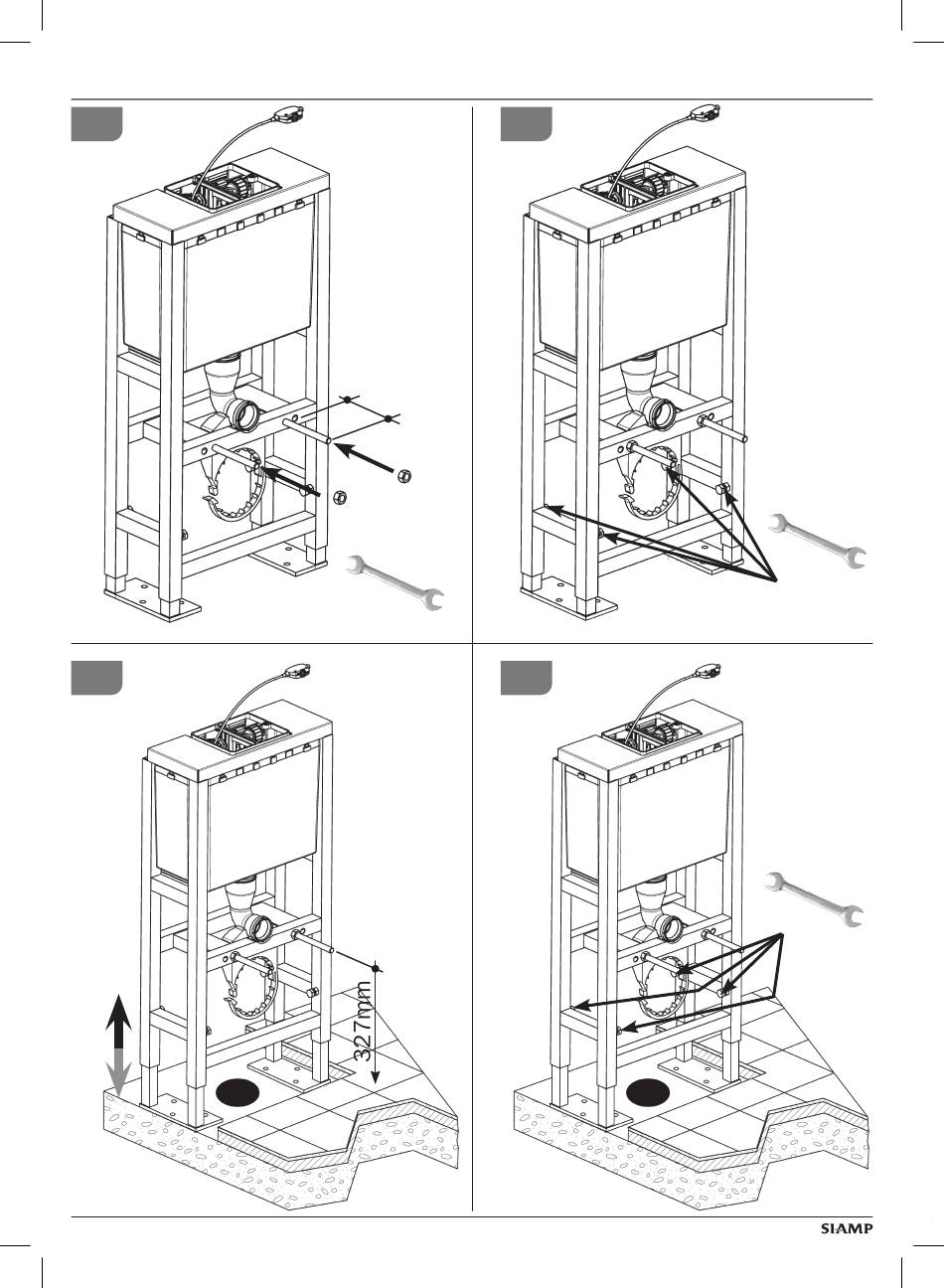 327mm

SIAMP