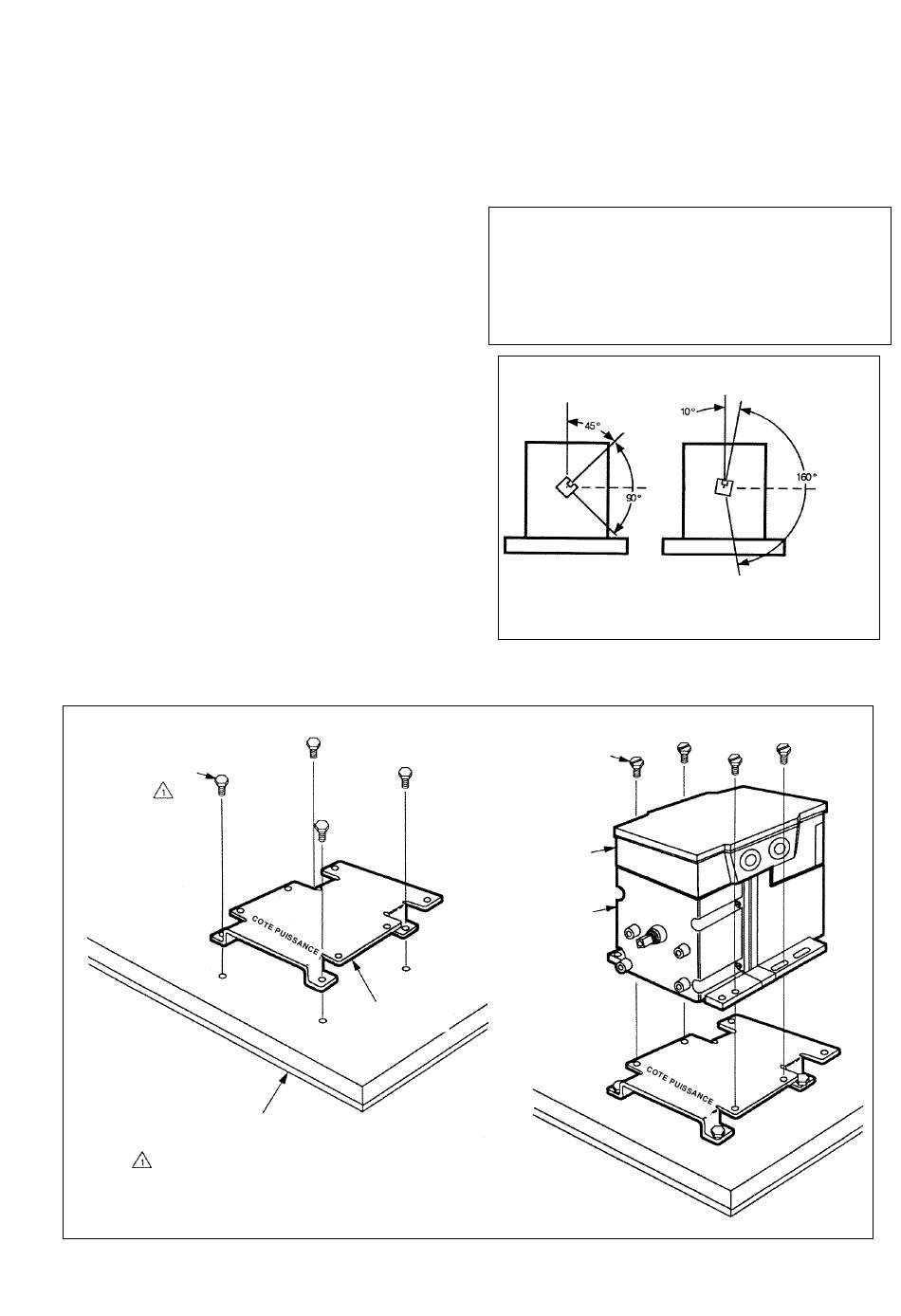 45°

90°

10°

160°

1

COTE PUISSANCE

COTE PUISSANCE

1