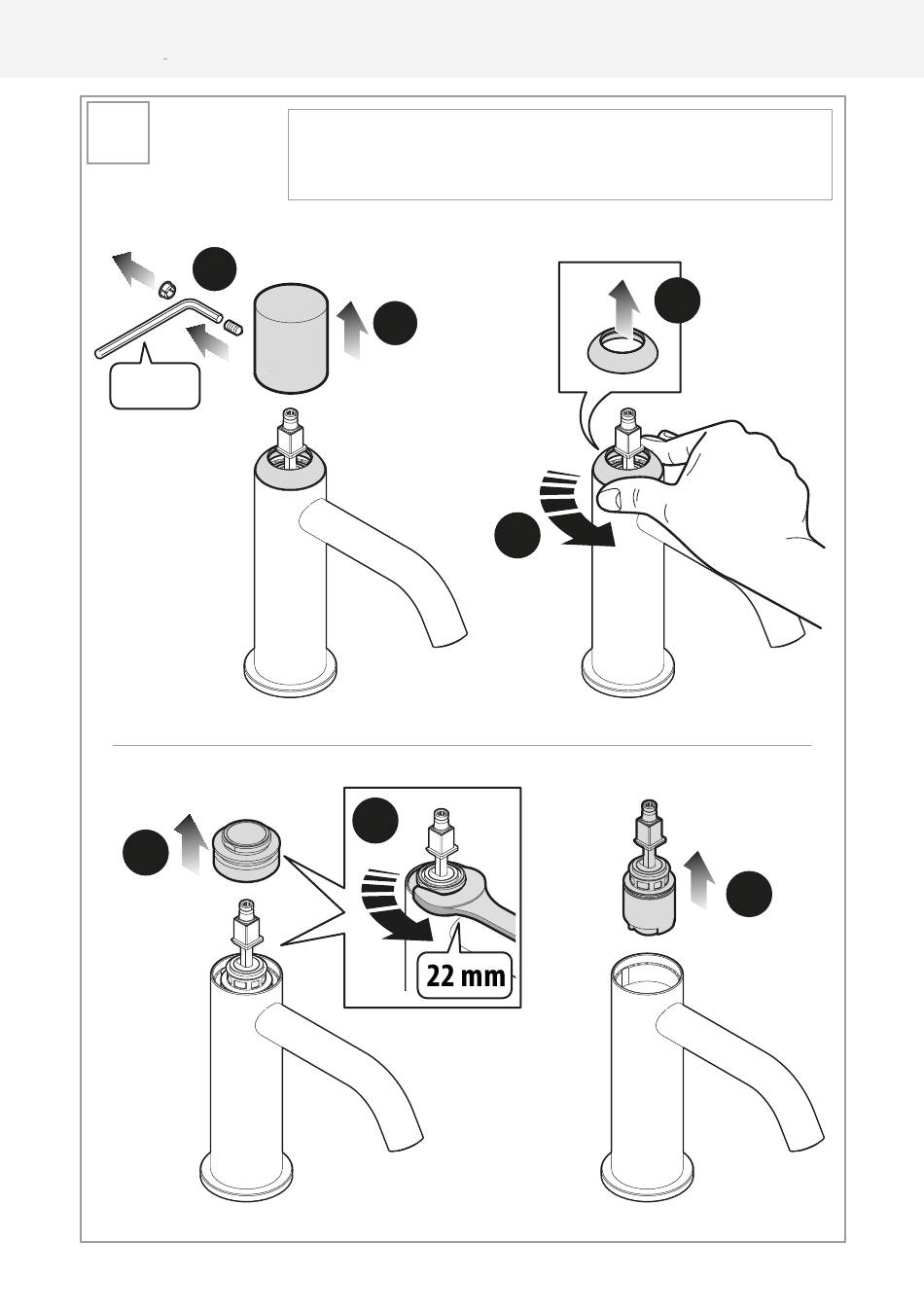 22 mm