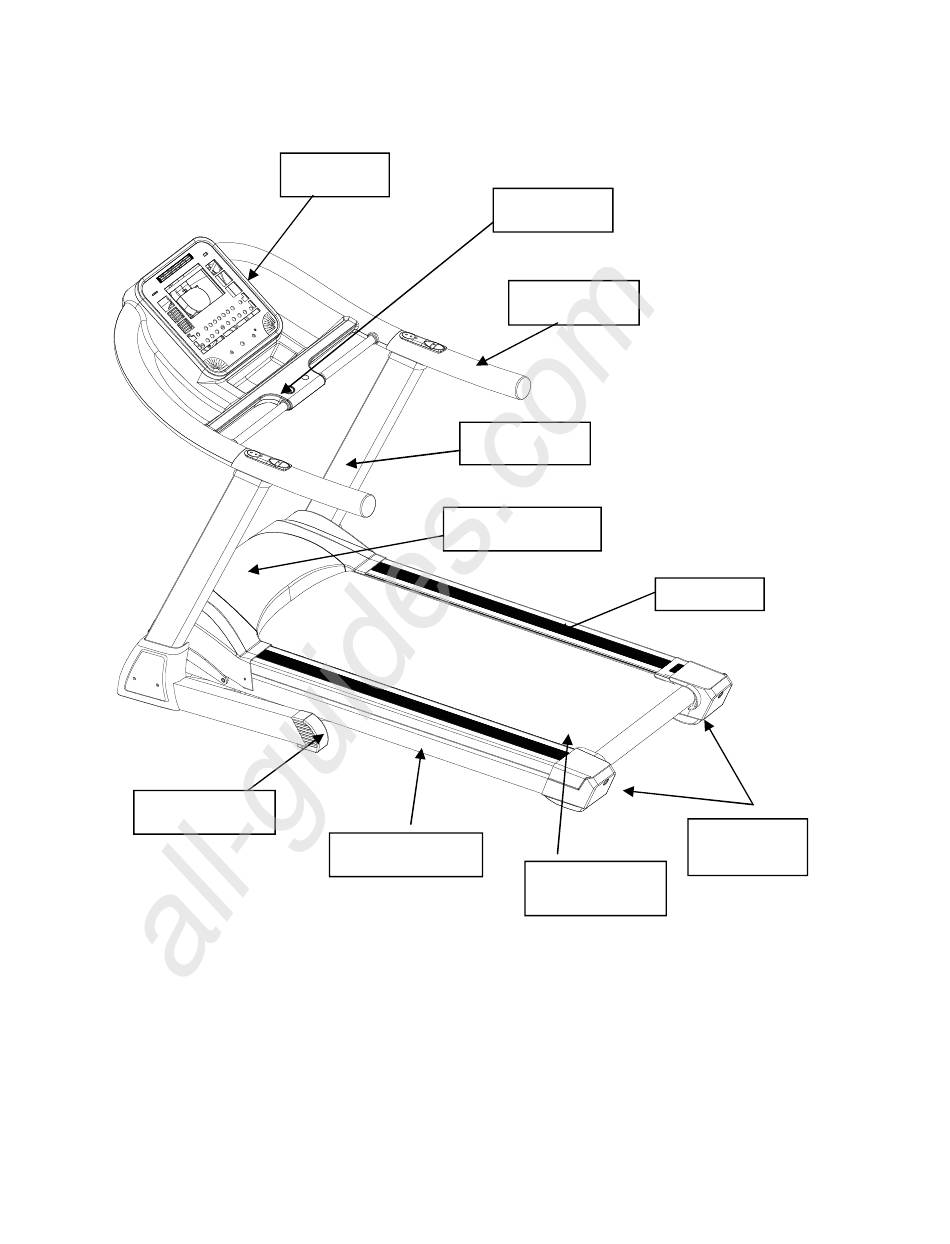 all-guides.com