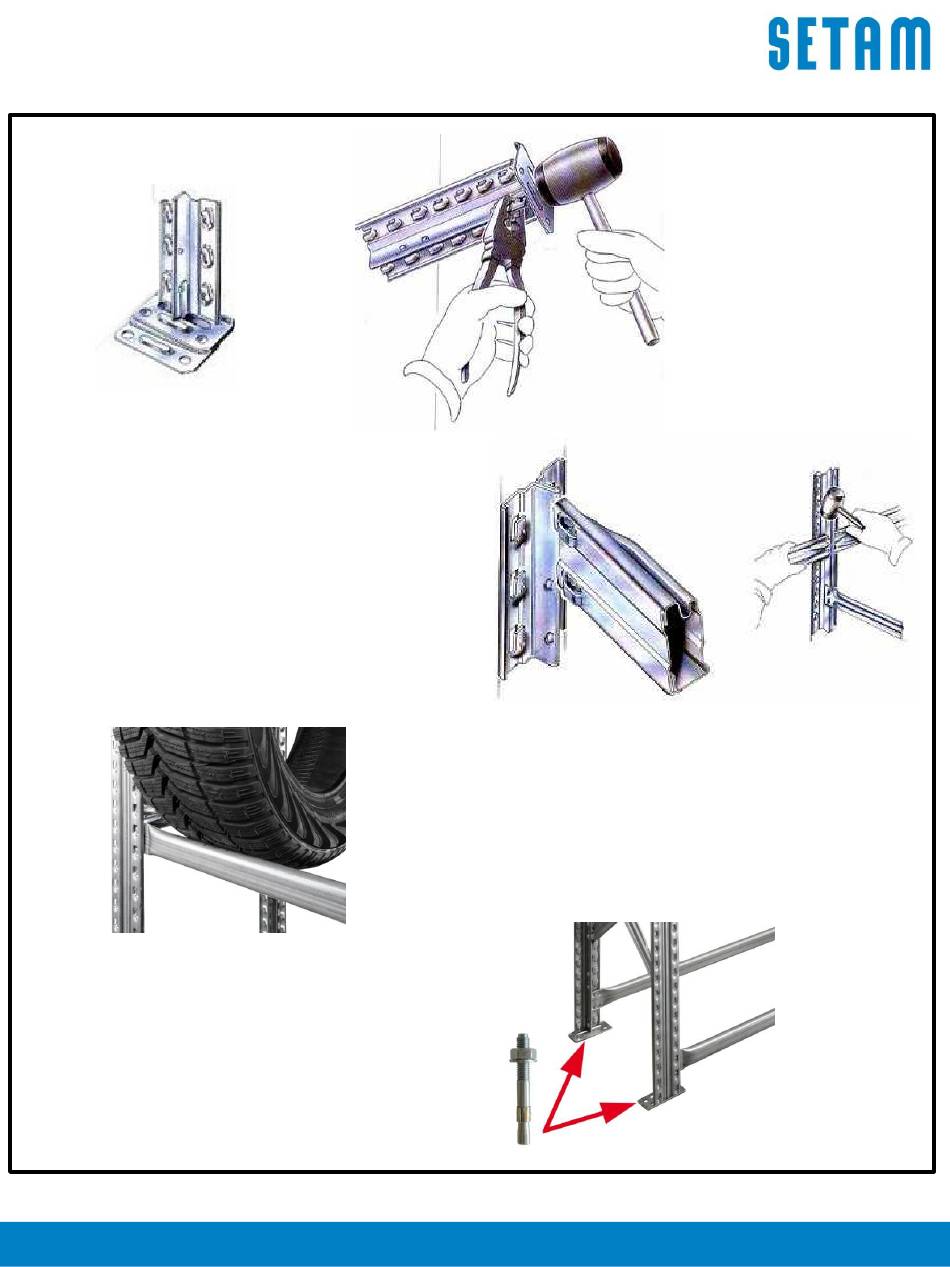 SETAM