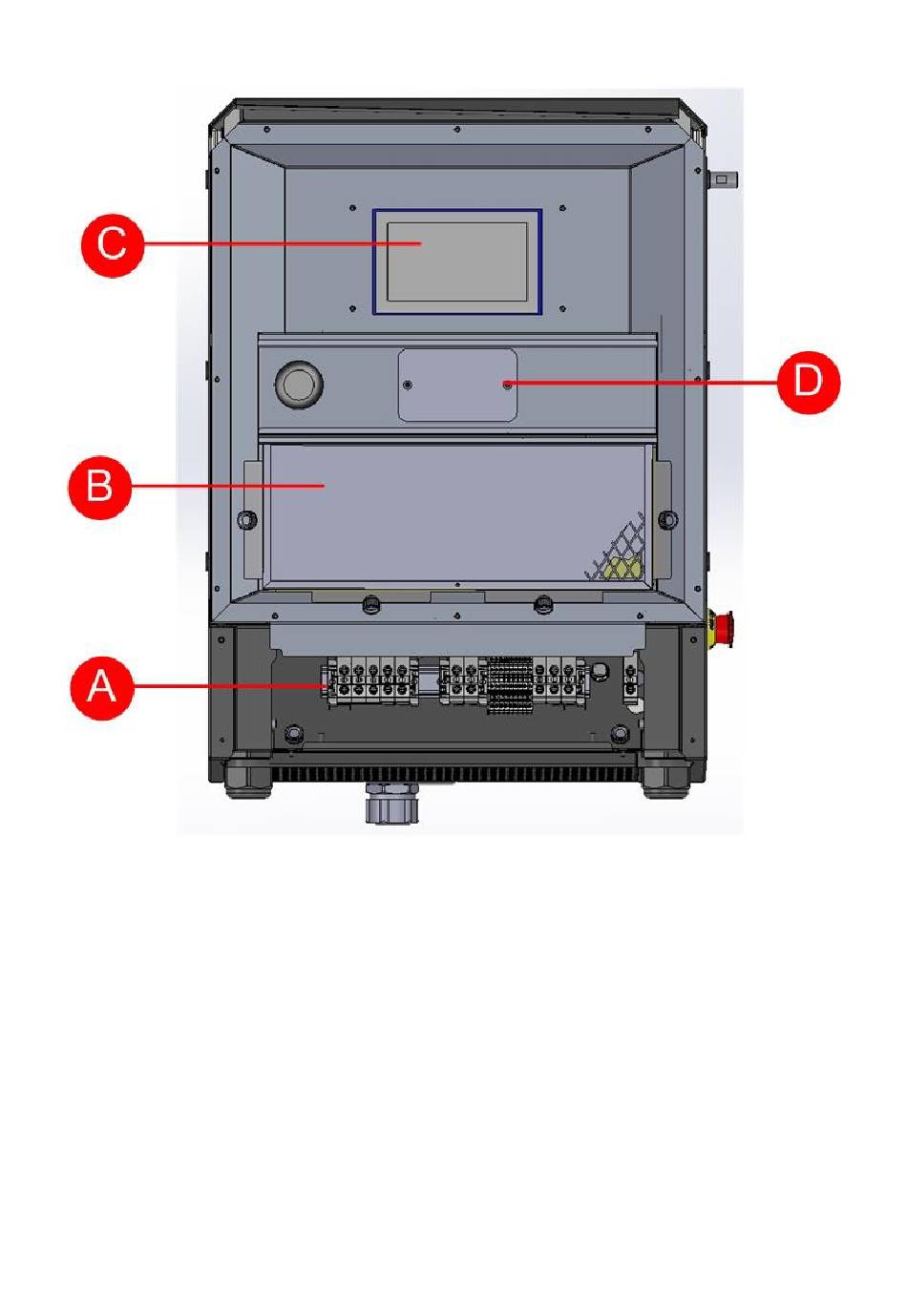 C
D
B
A