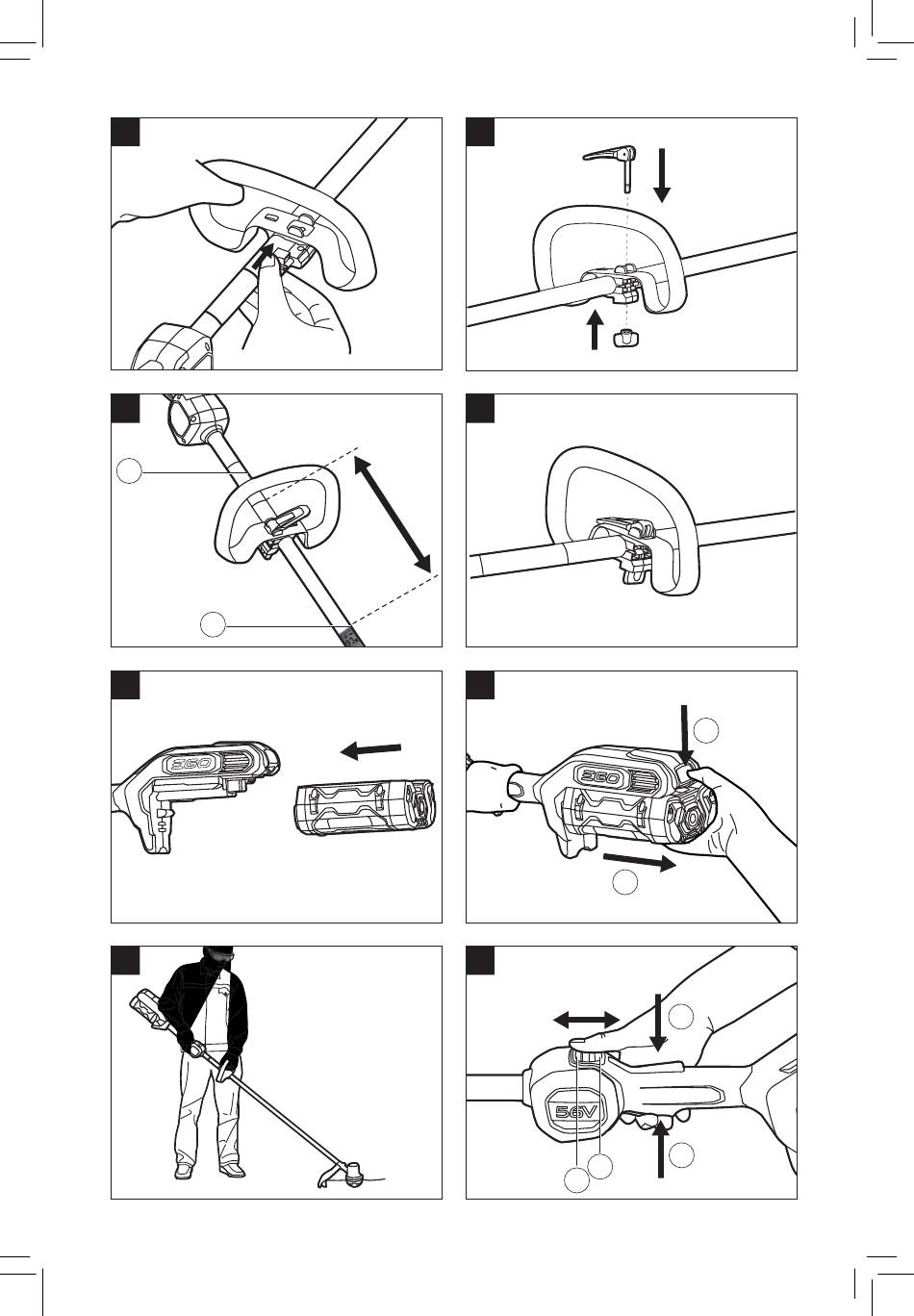 EGO

EGO

56V