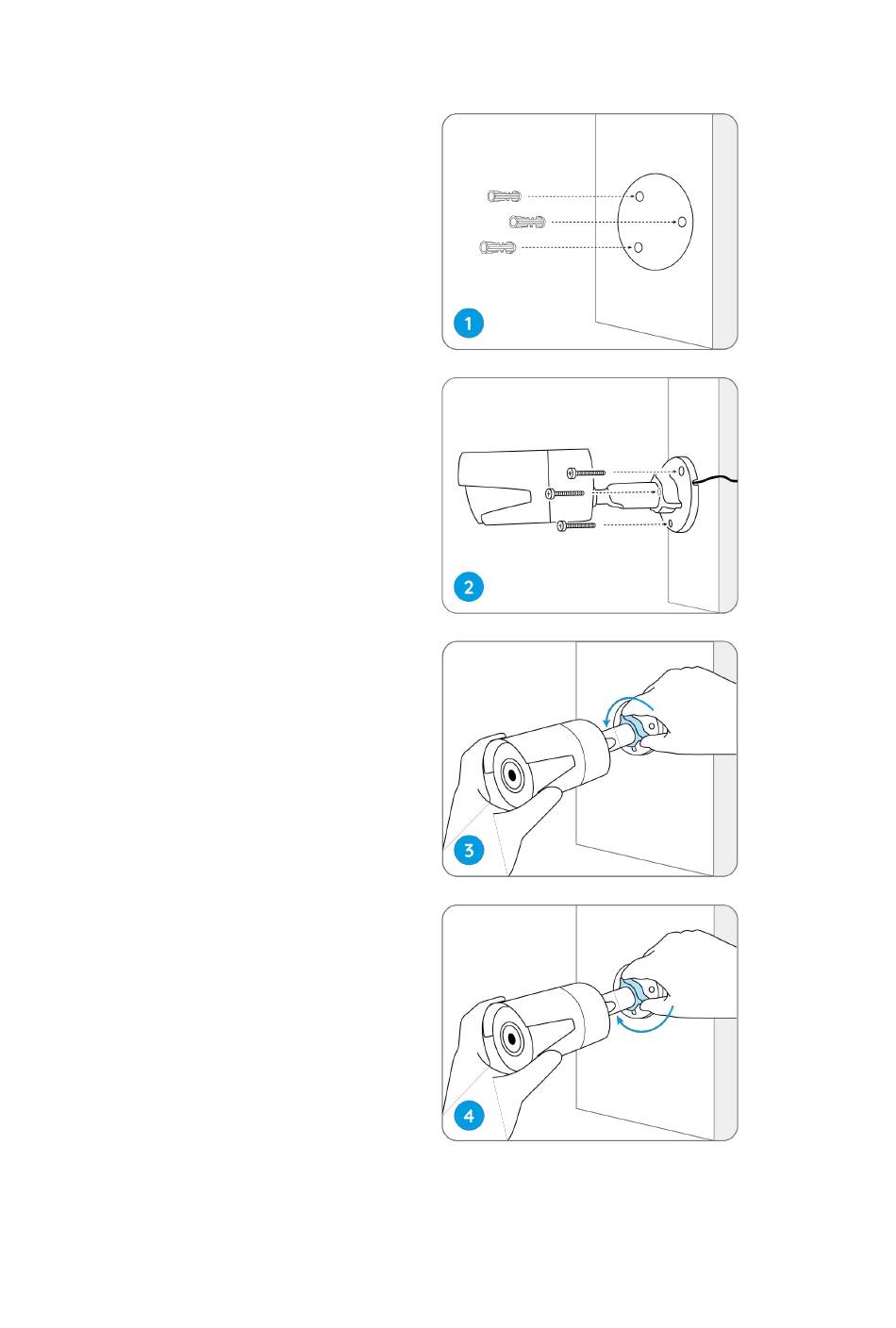 1

2

3

4