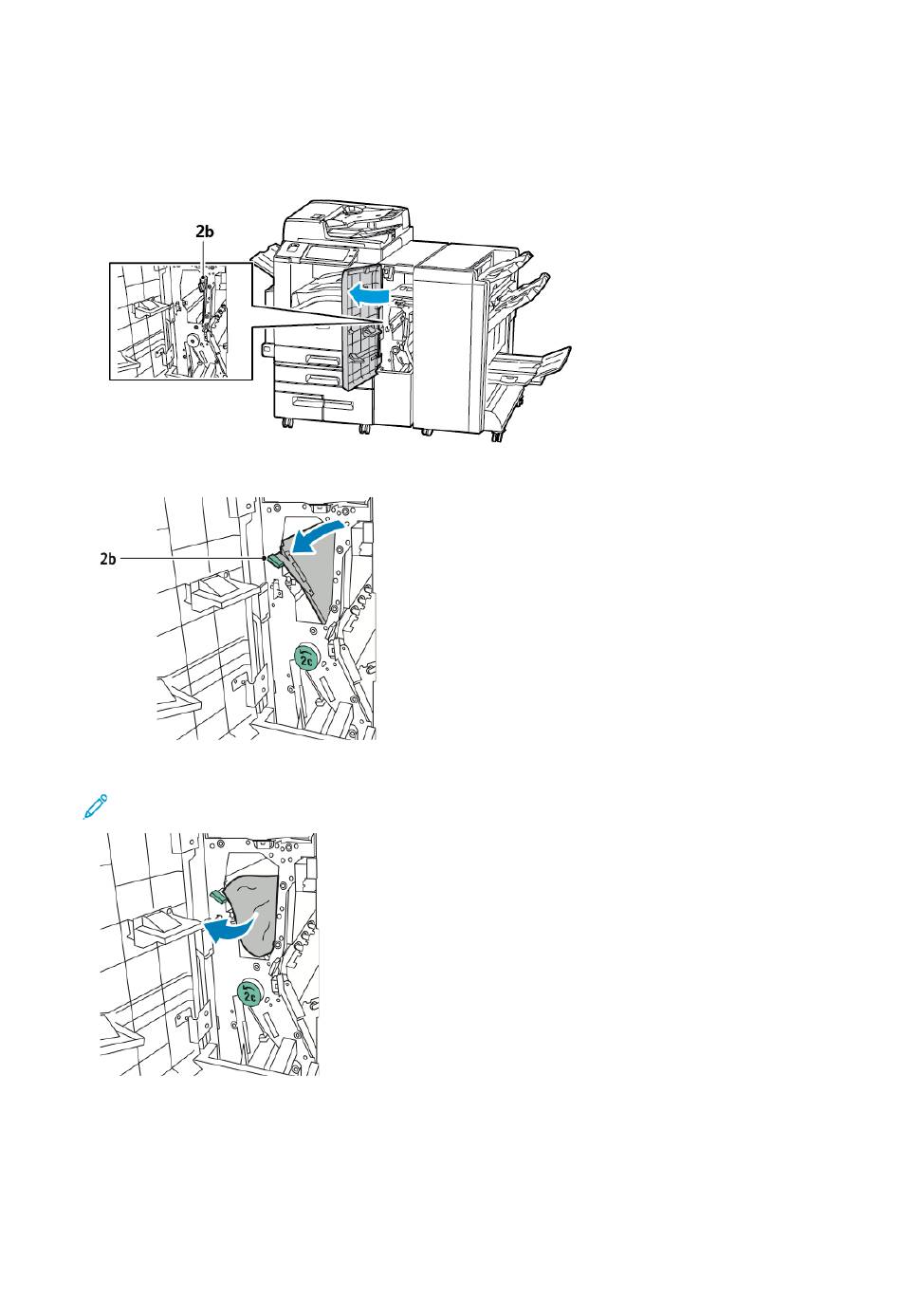 2b

2b

2c

2c