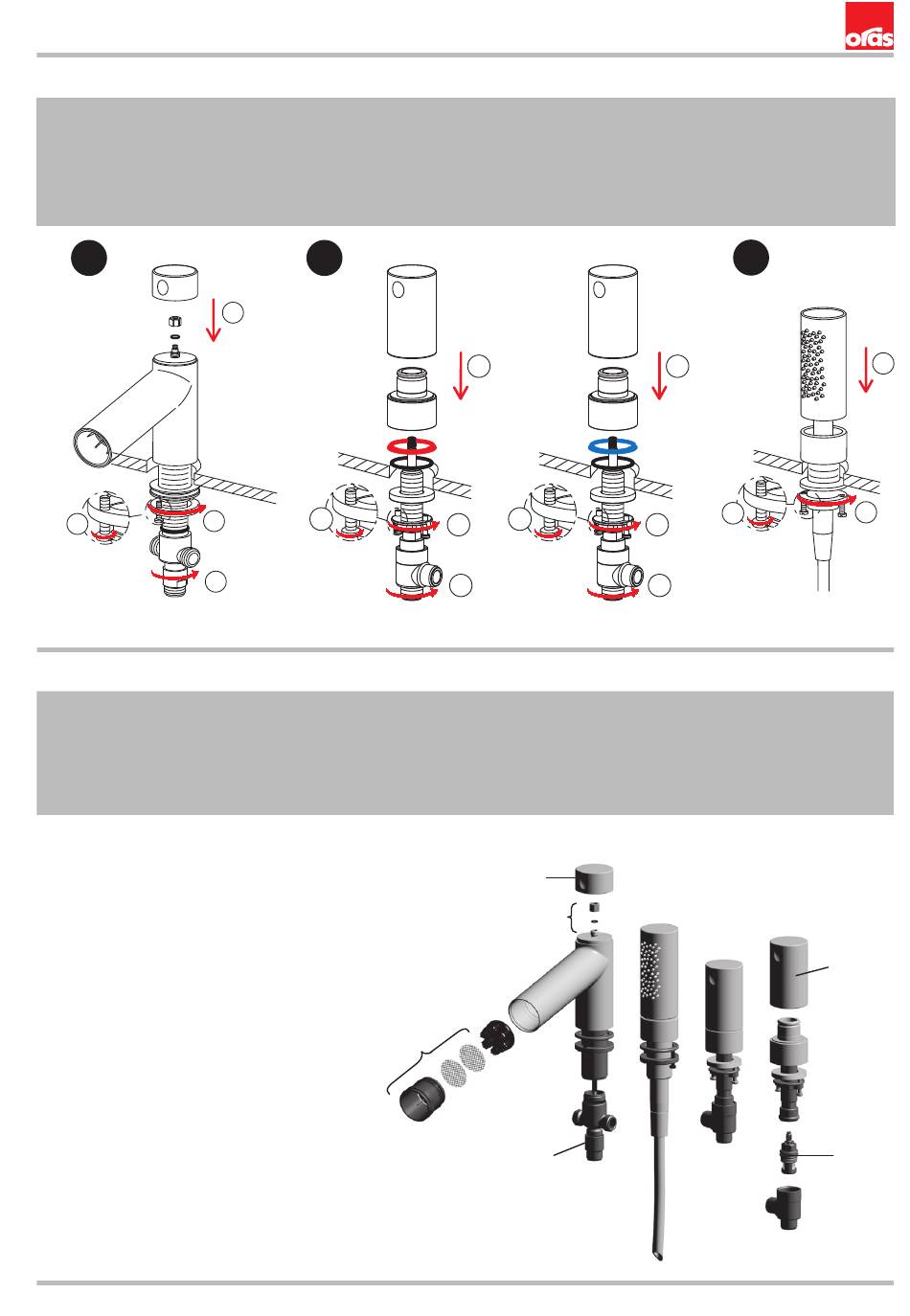 oras