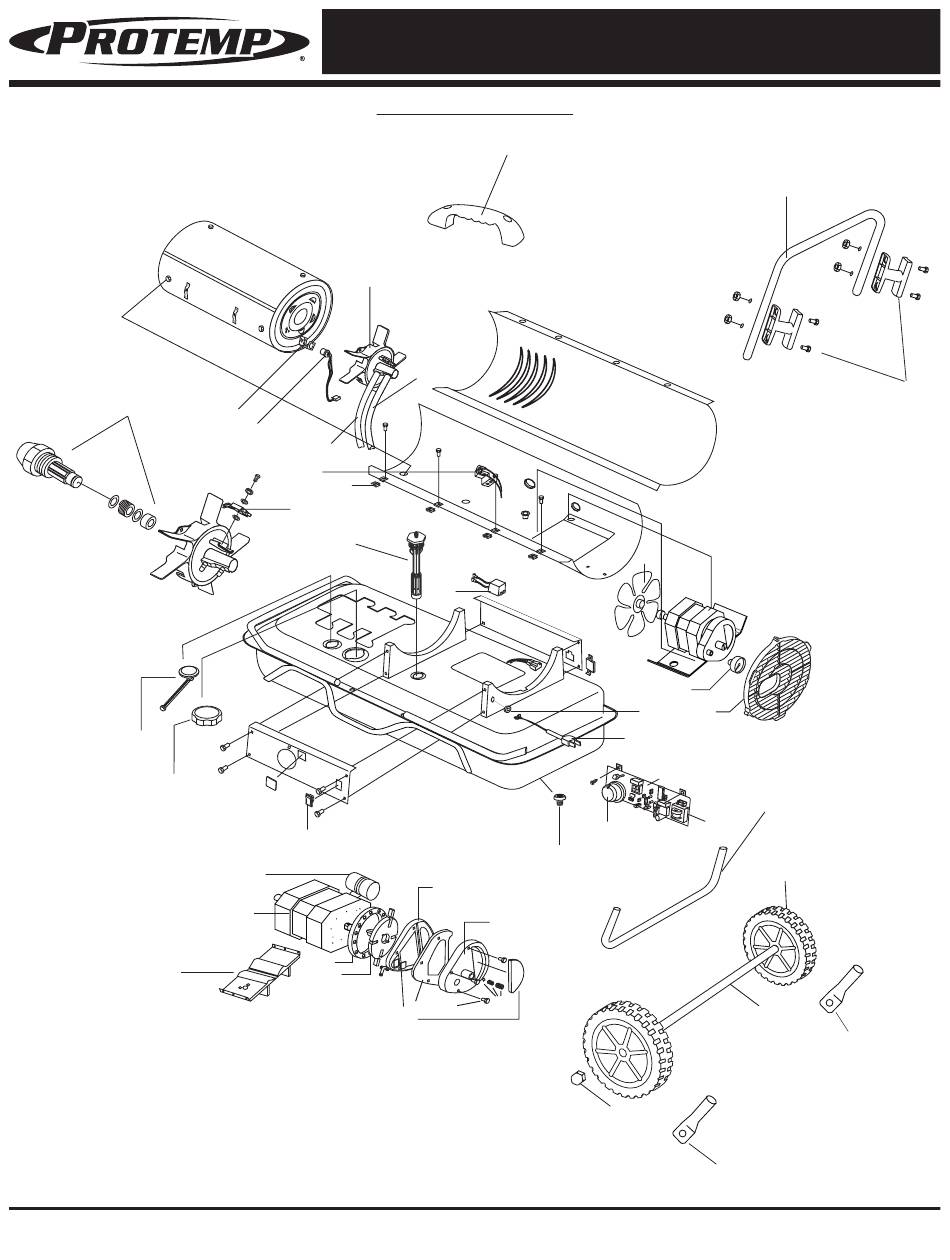 PROTEMP®