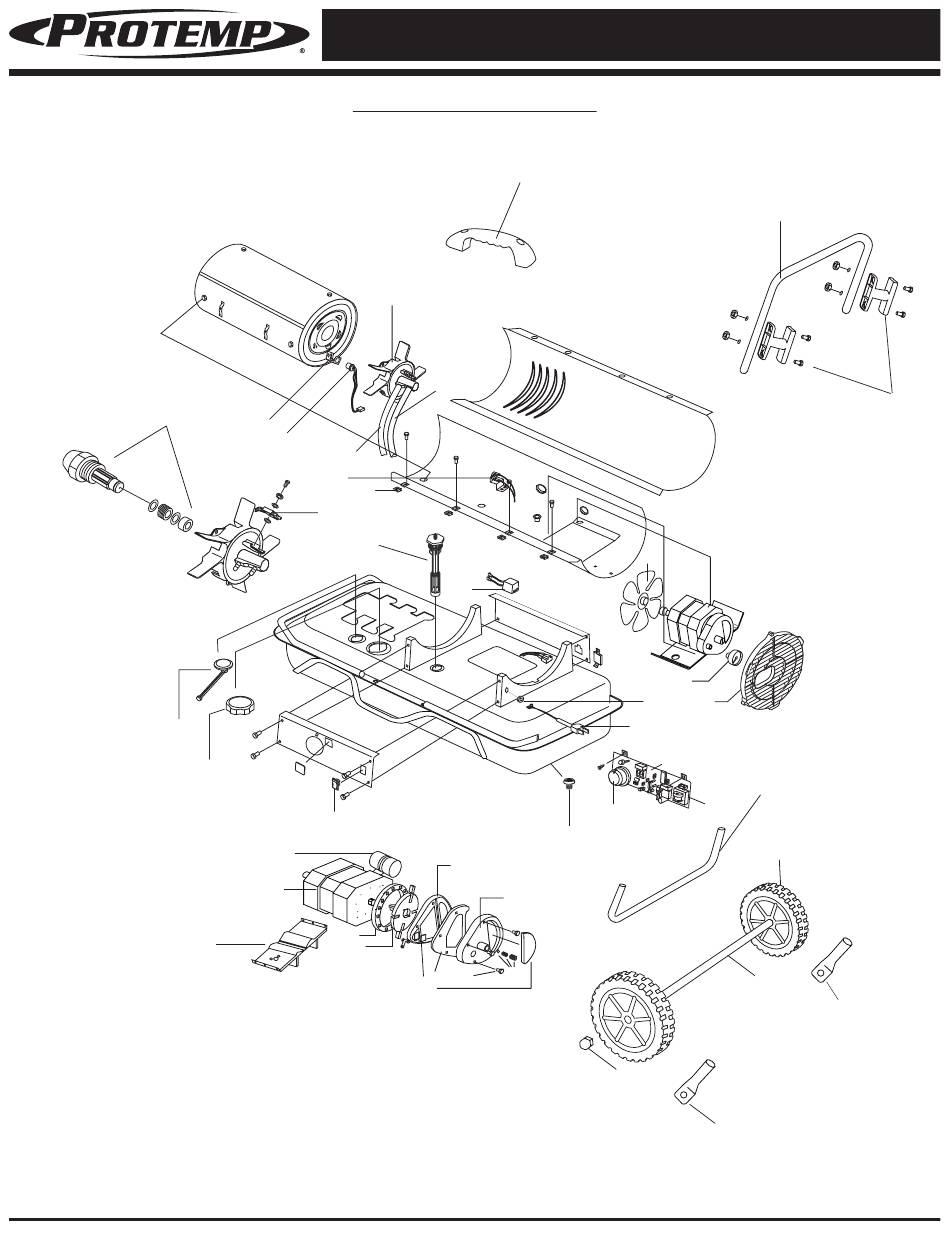 PROTEMP®