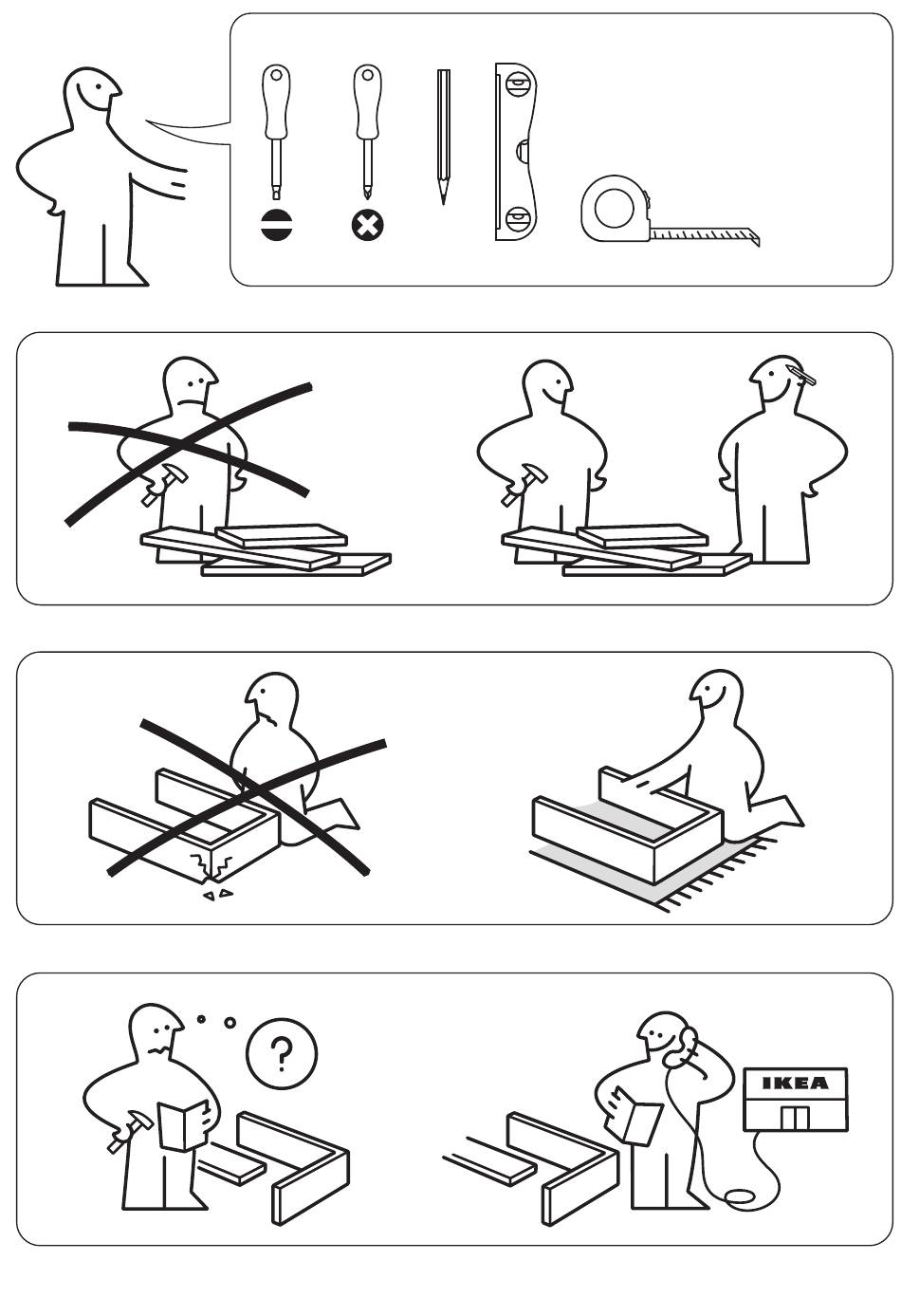 ?

IKEA