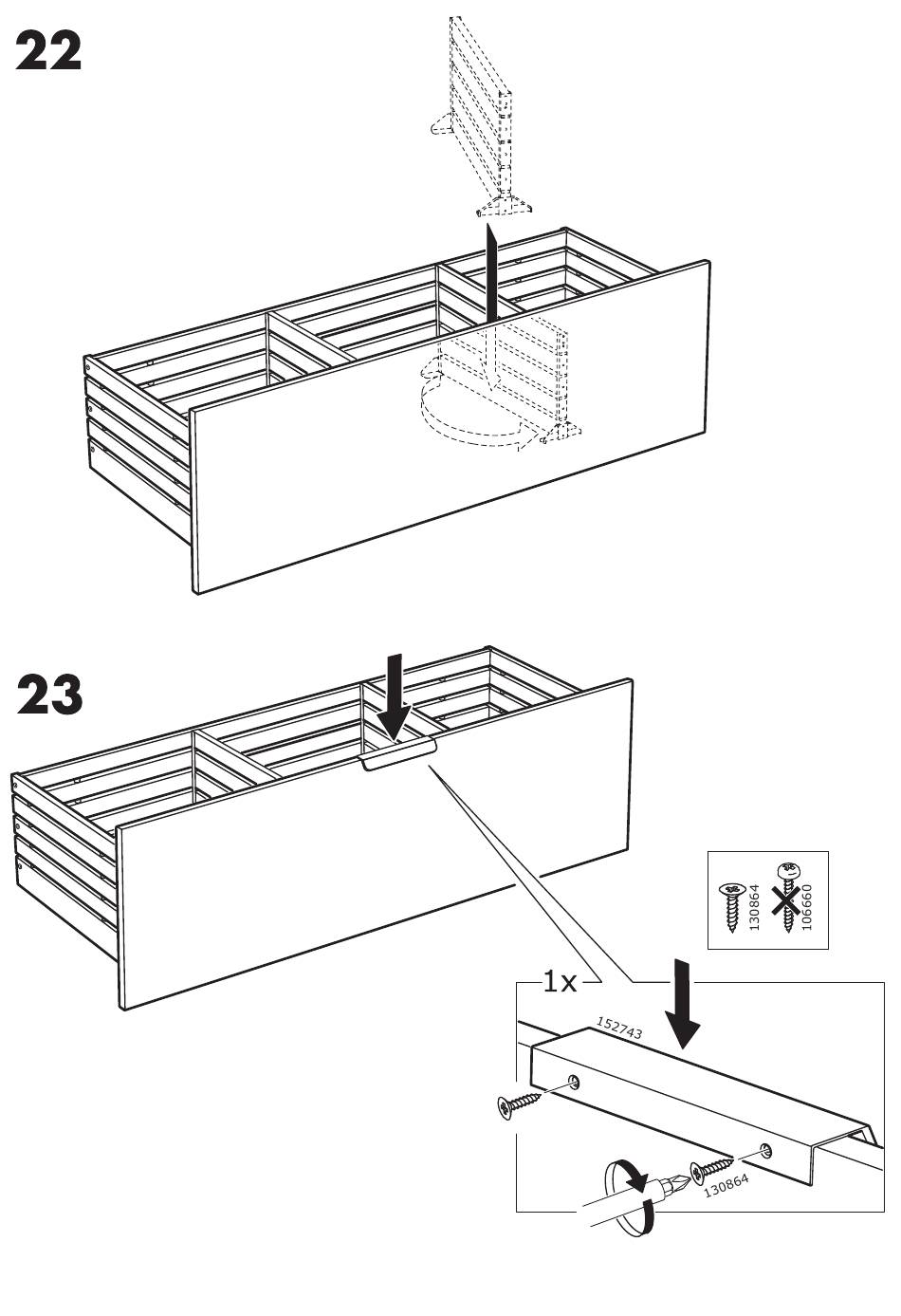 22

23

130864

106660

1x

152743

130864