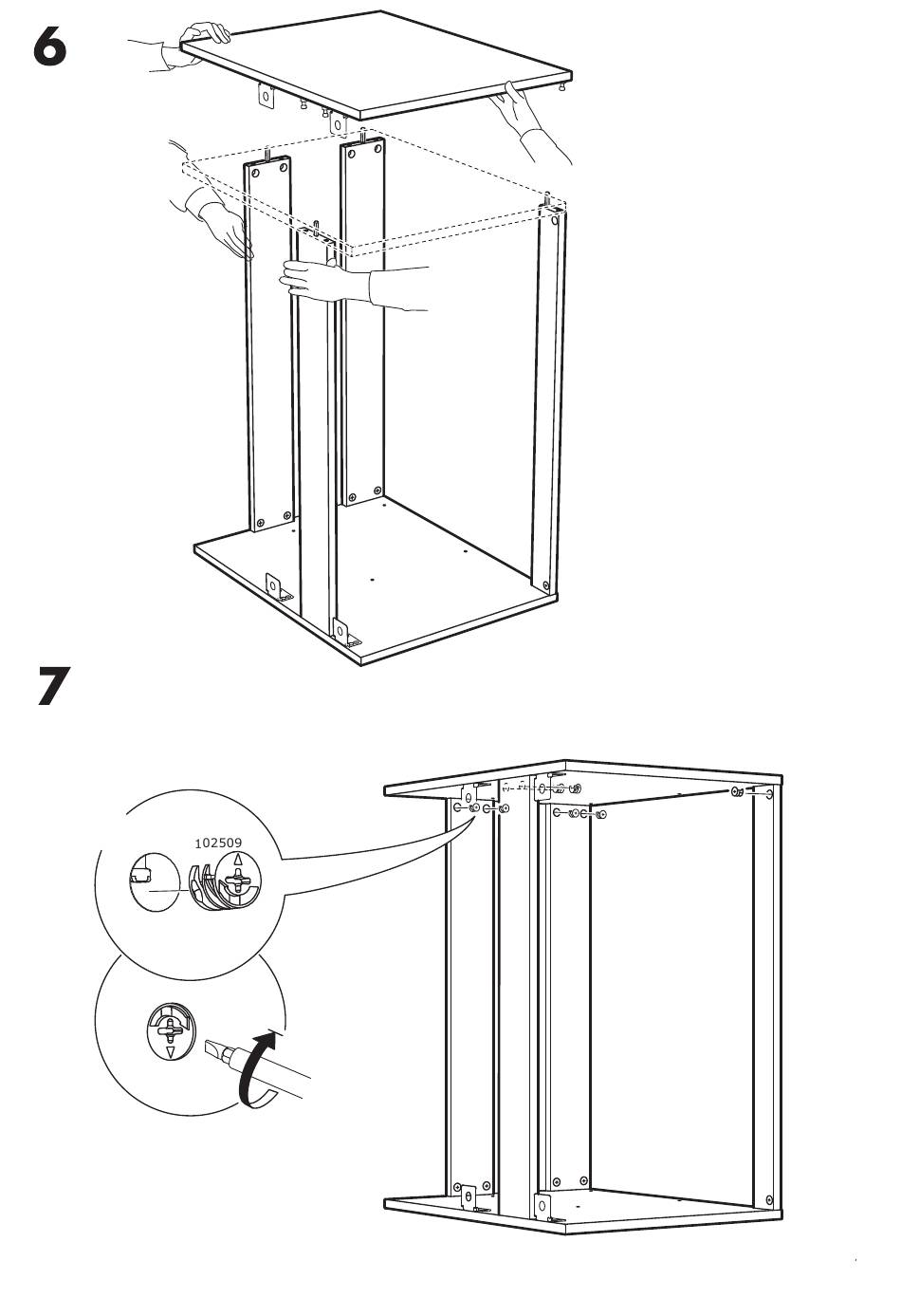 6

7

102509