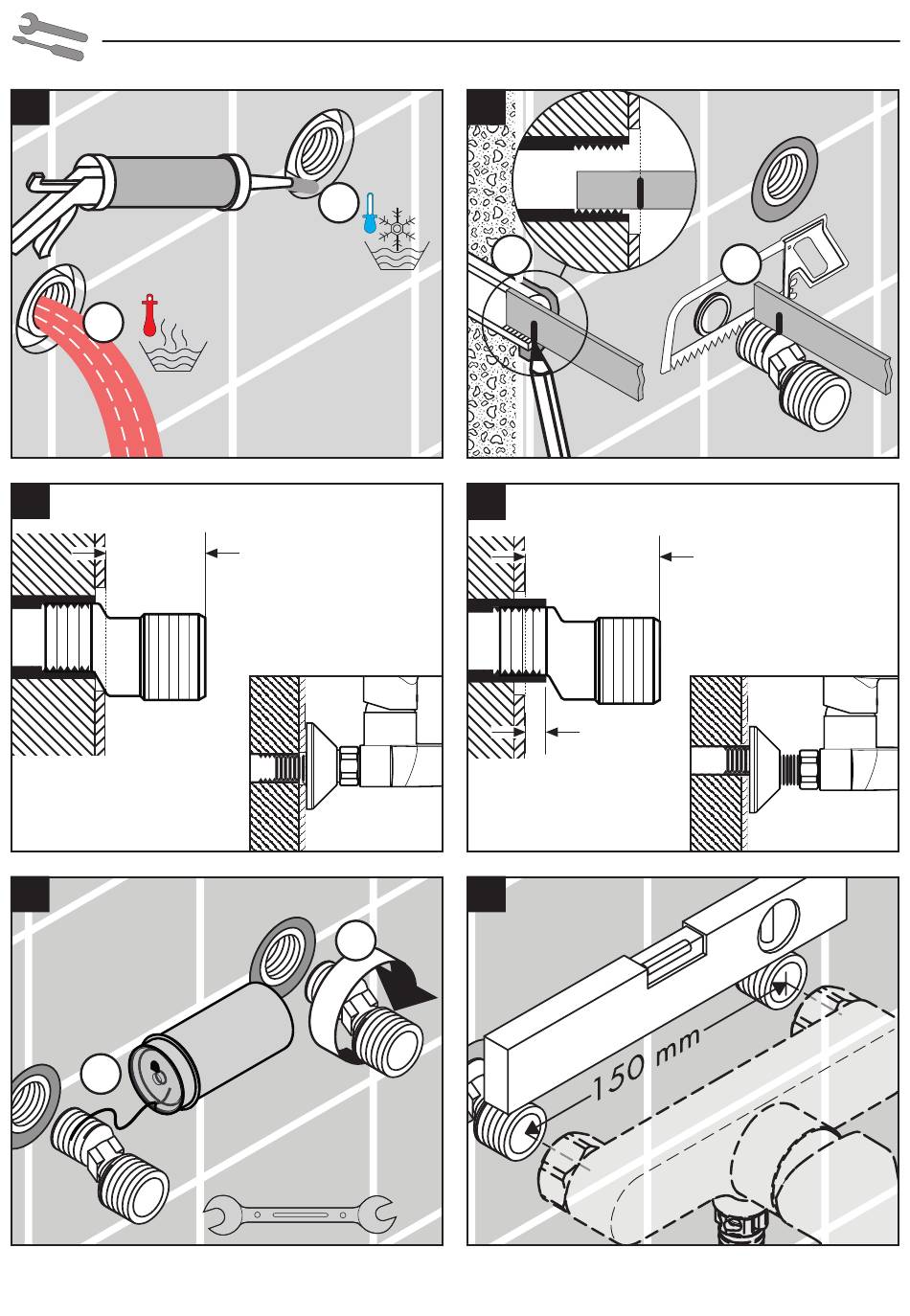 150 mm