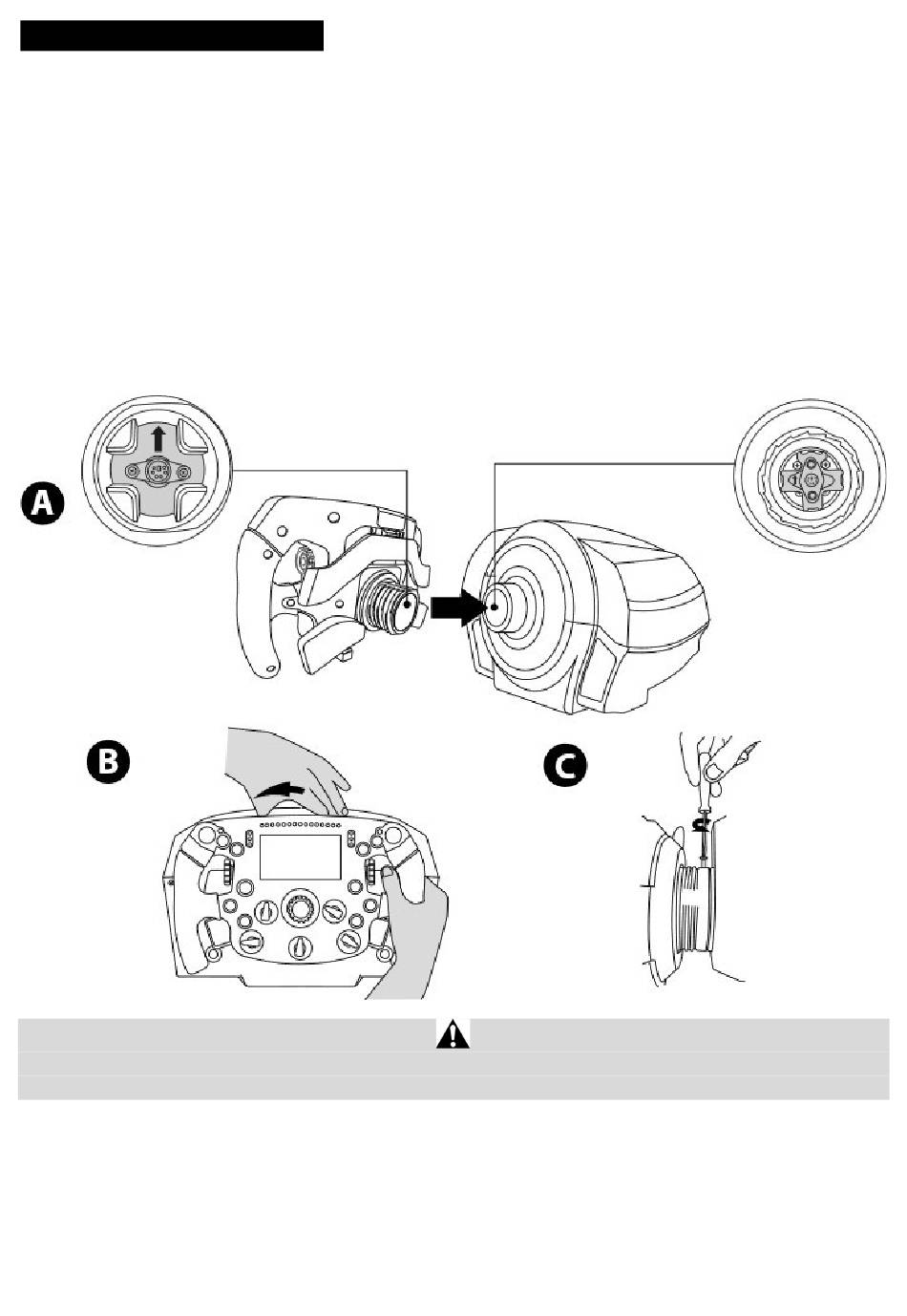 A

B

C