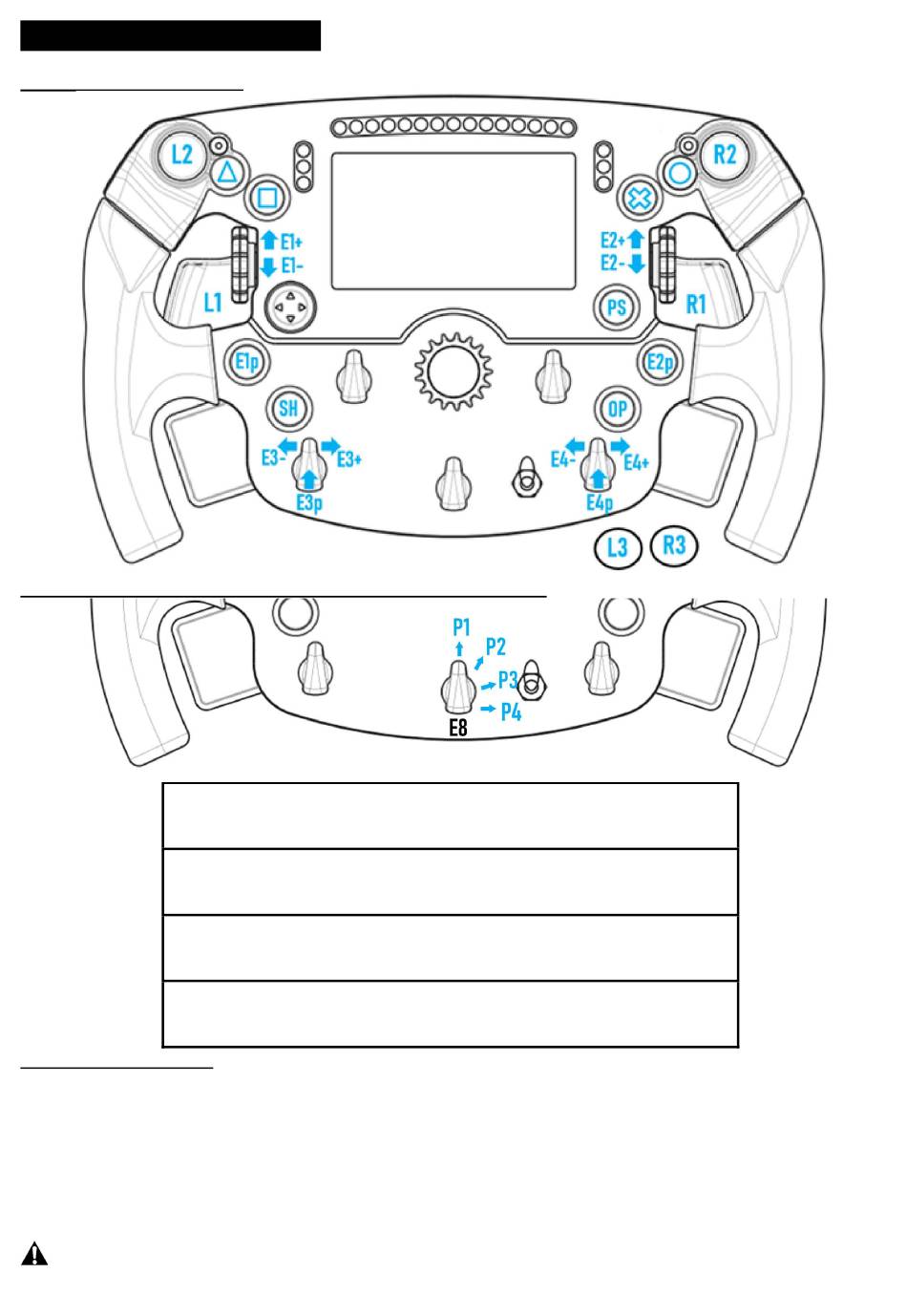 L2
R2
E1+
E1-
E2+
E2-
L1
R1
PS
E1p
E2p
SH
OP
E3-
E3+
E3p
E4-
E4+
E4p
L3
R3

P1
P2
P3
P4
E8