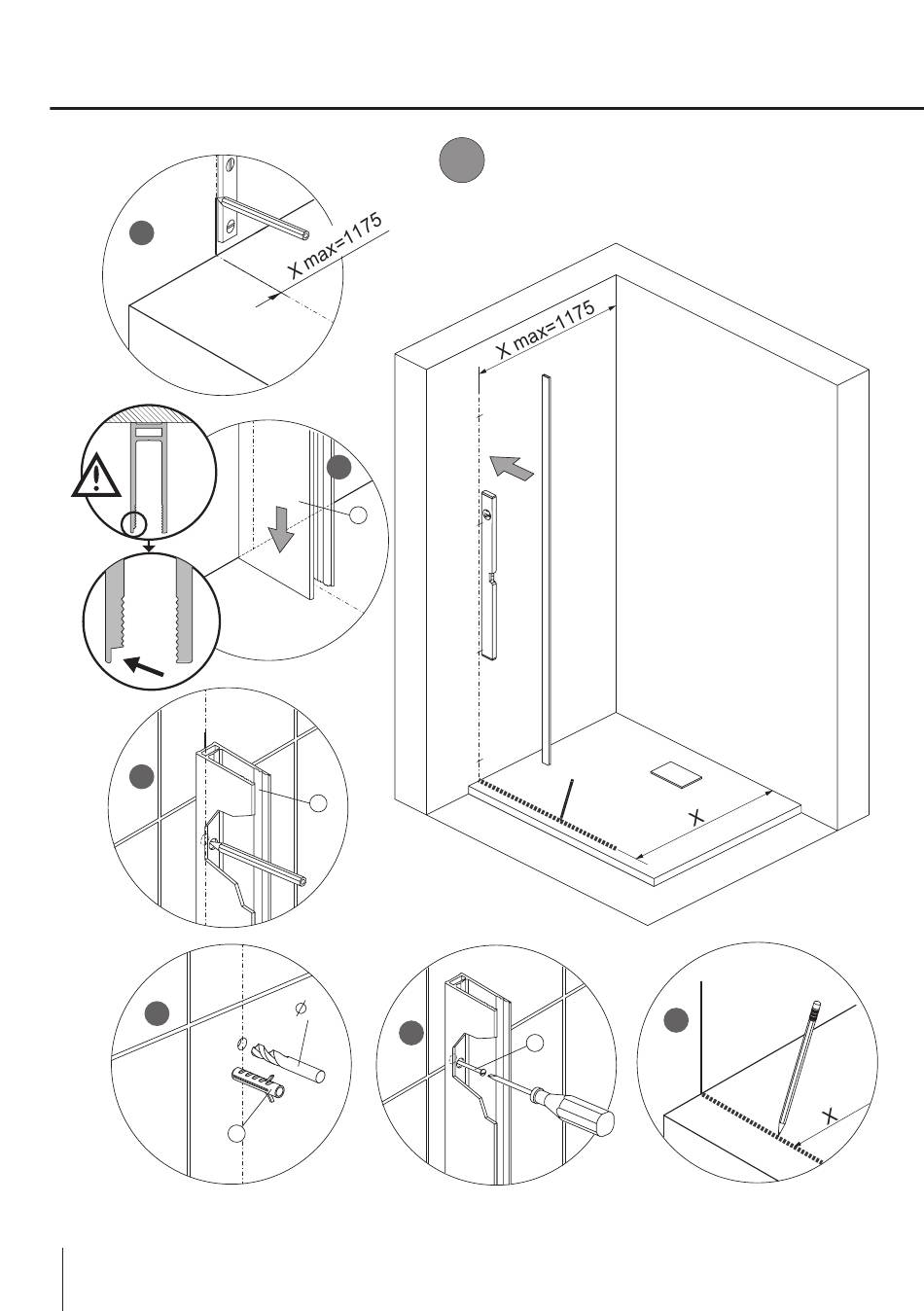 X max=1175

X max=1175

X

Ø

X