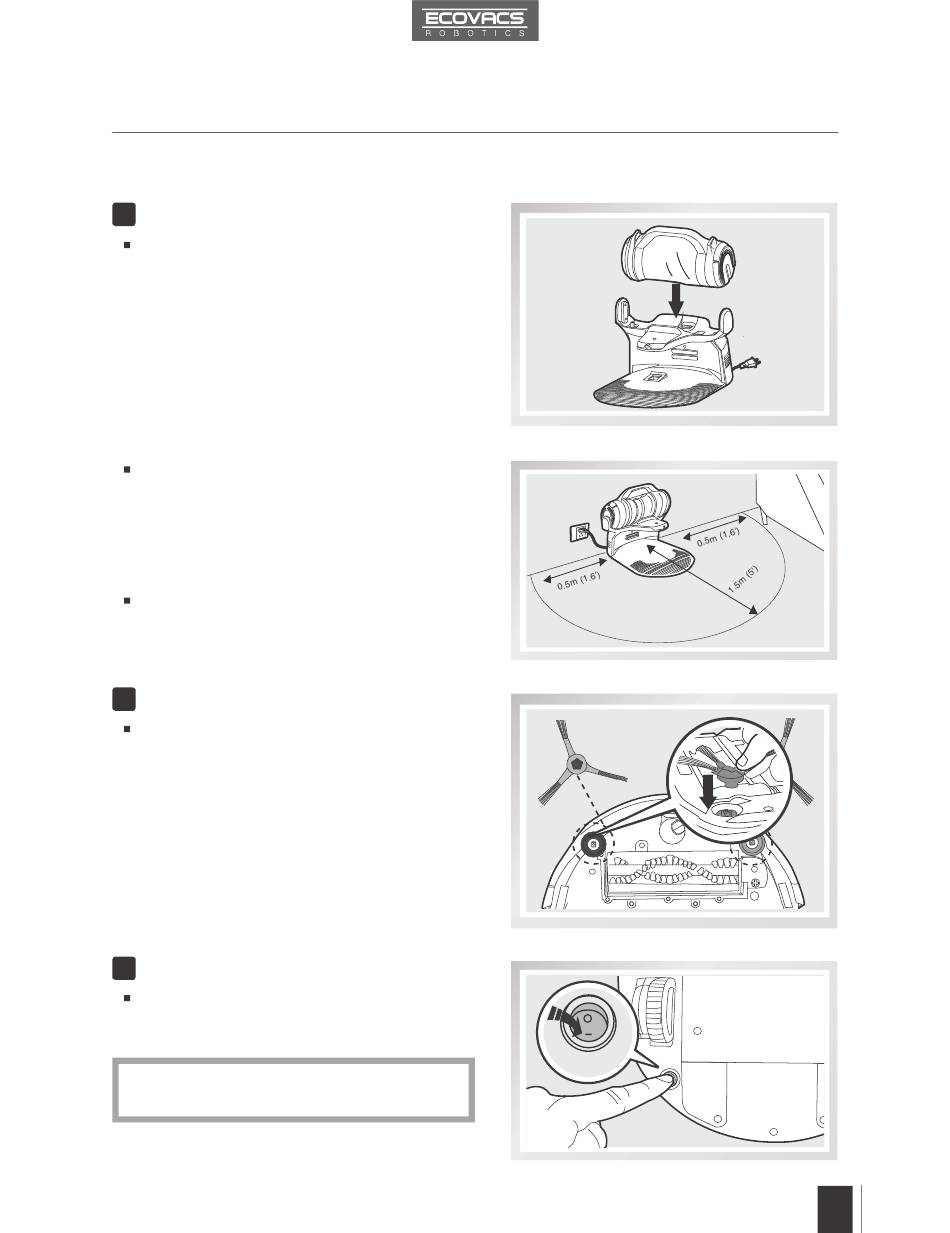 ECOVACS
ROBOTICS

0.5m (1.6')

0.5m (1.6')

1.5m (5')